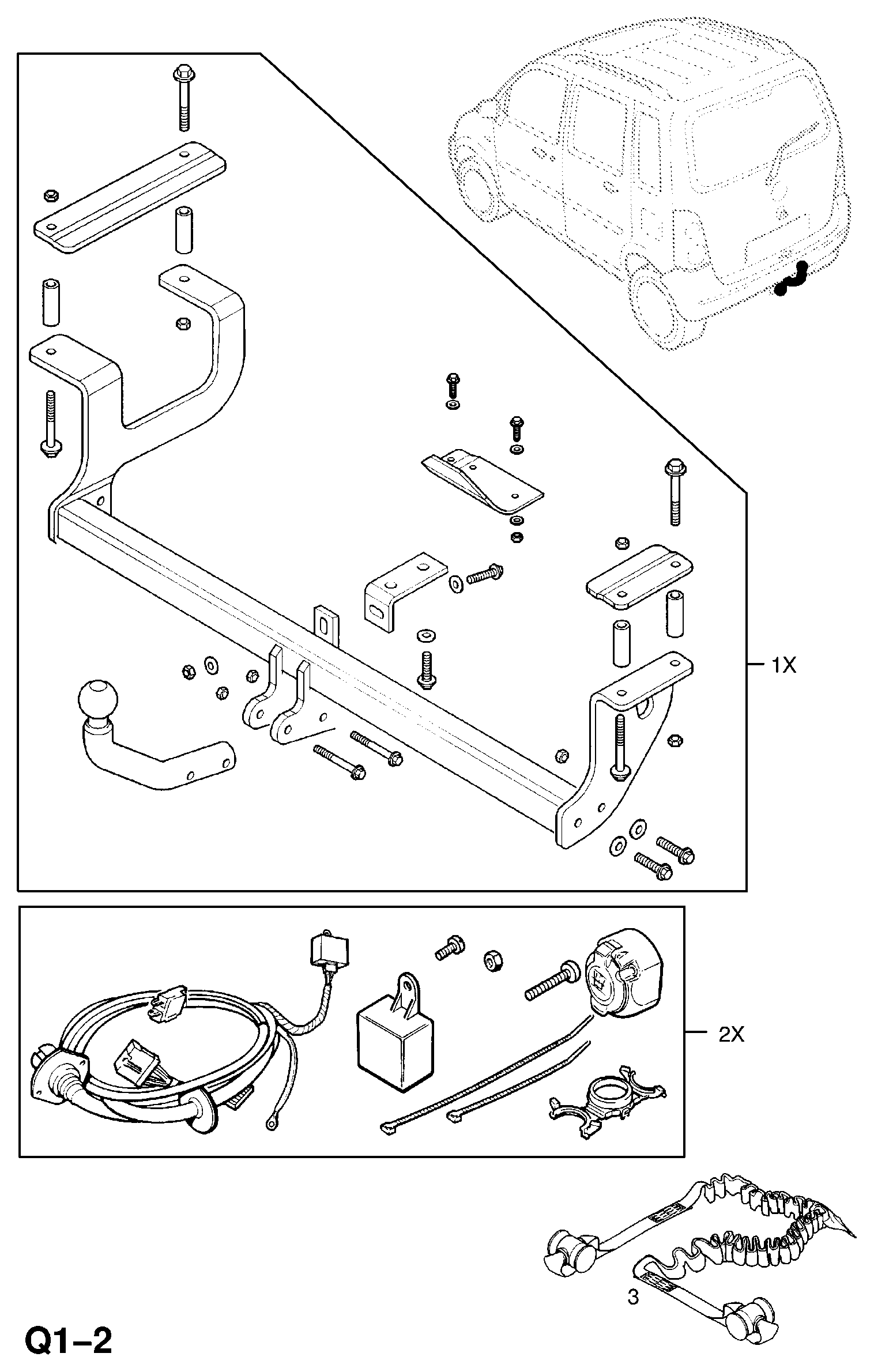 1X

2X

3

Q1–2