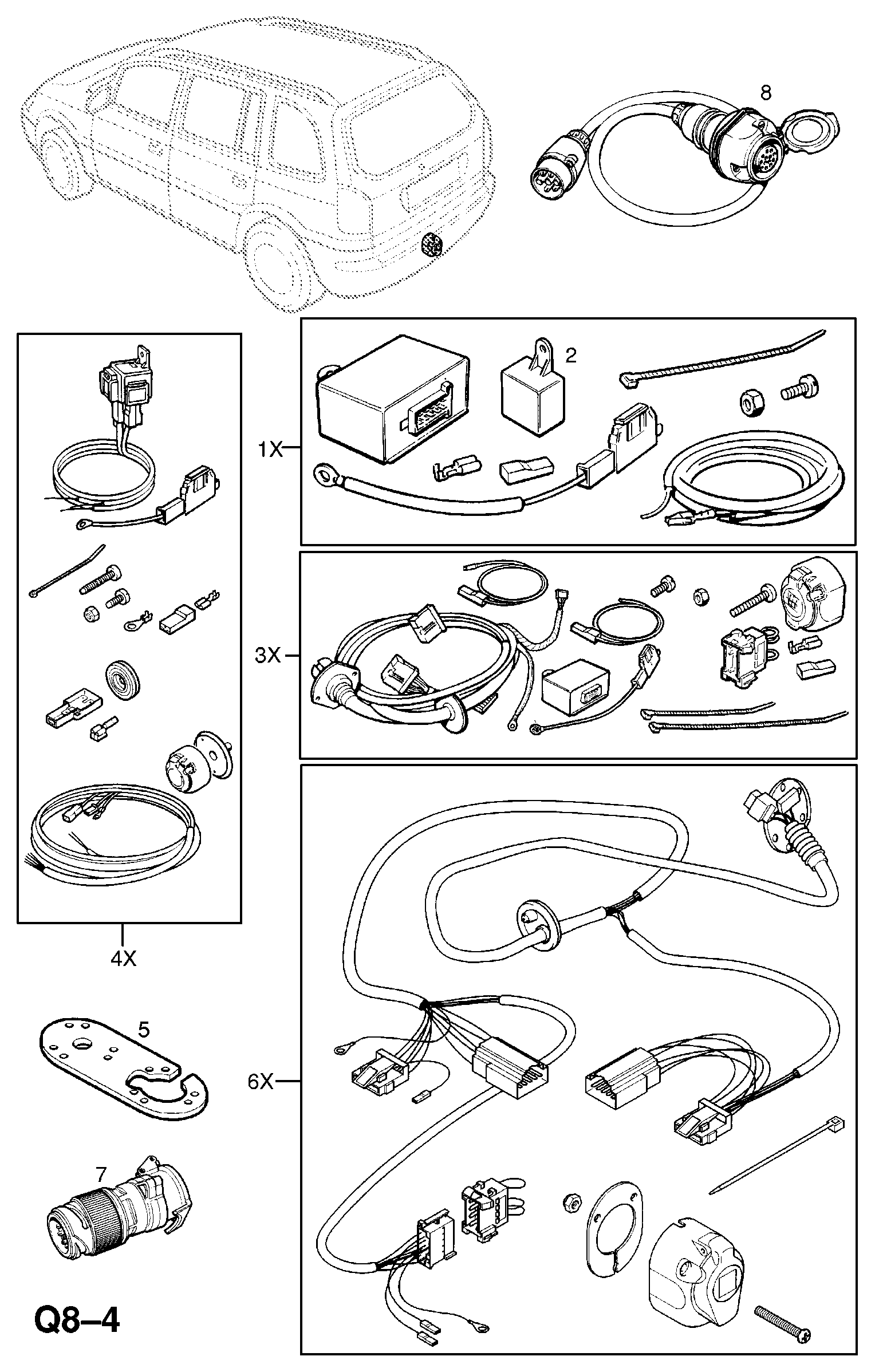 8

2

1X

3X

4X

5

6X

7

Q8–4