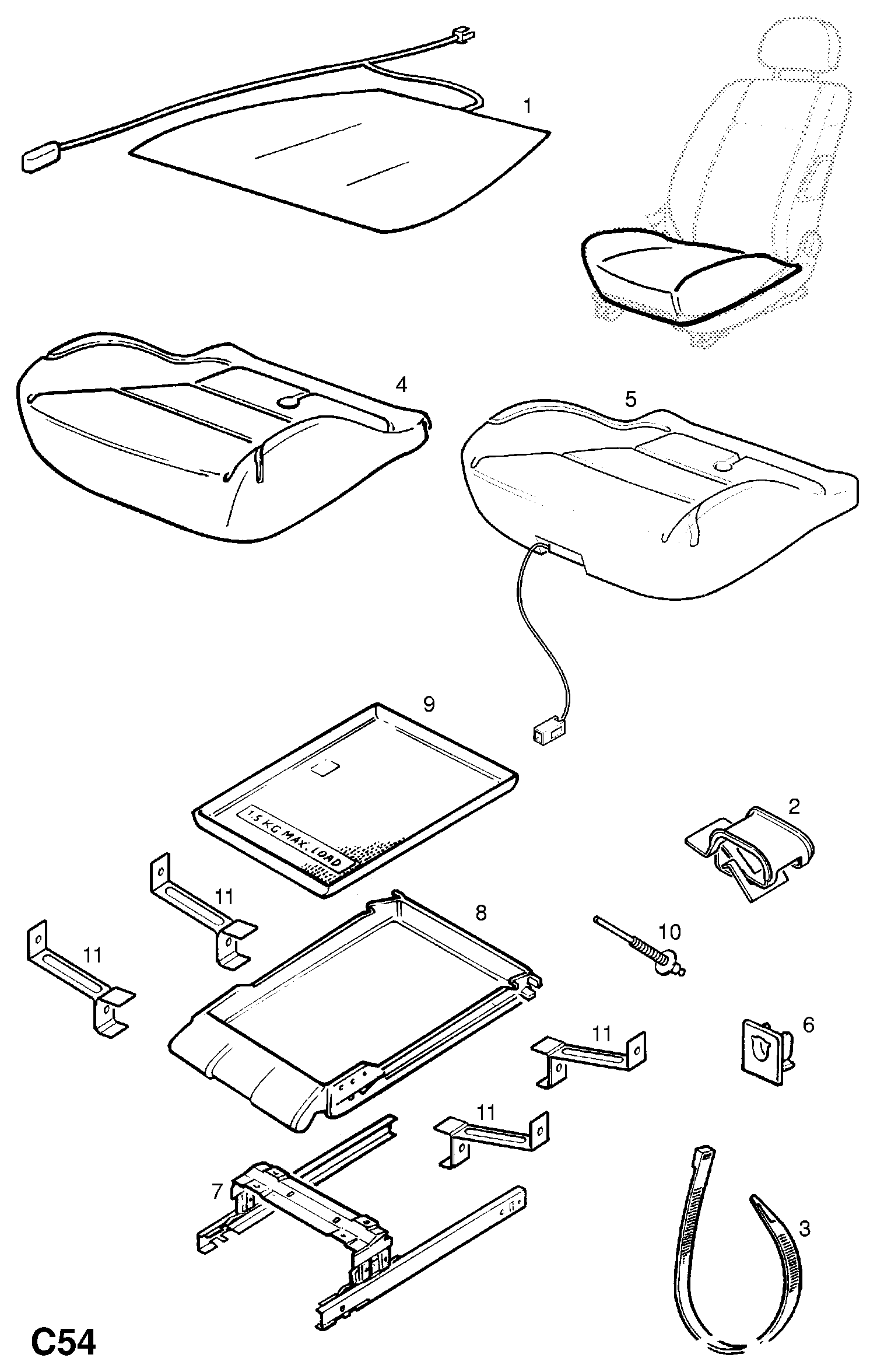 1

4

5

9

1.5 KG MAX. LOAD

2

11

8

10

11

11

6

11

7

3

C54