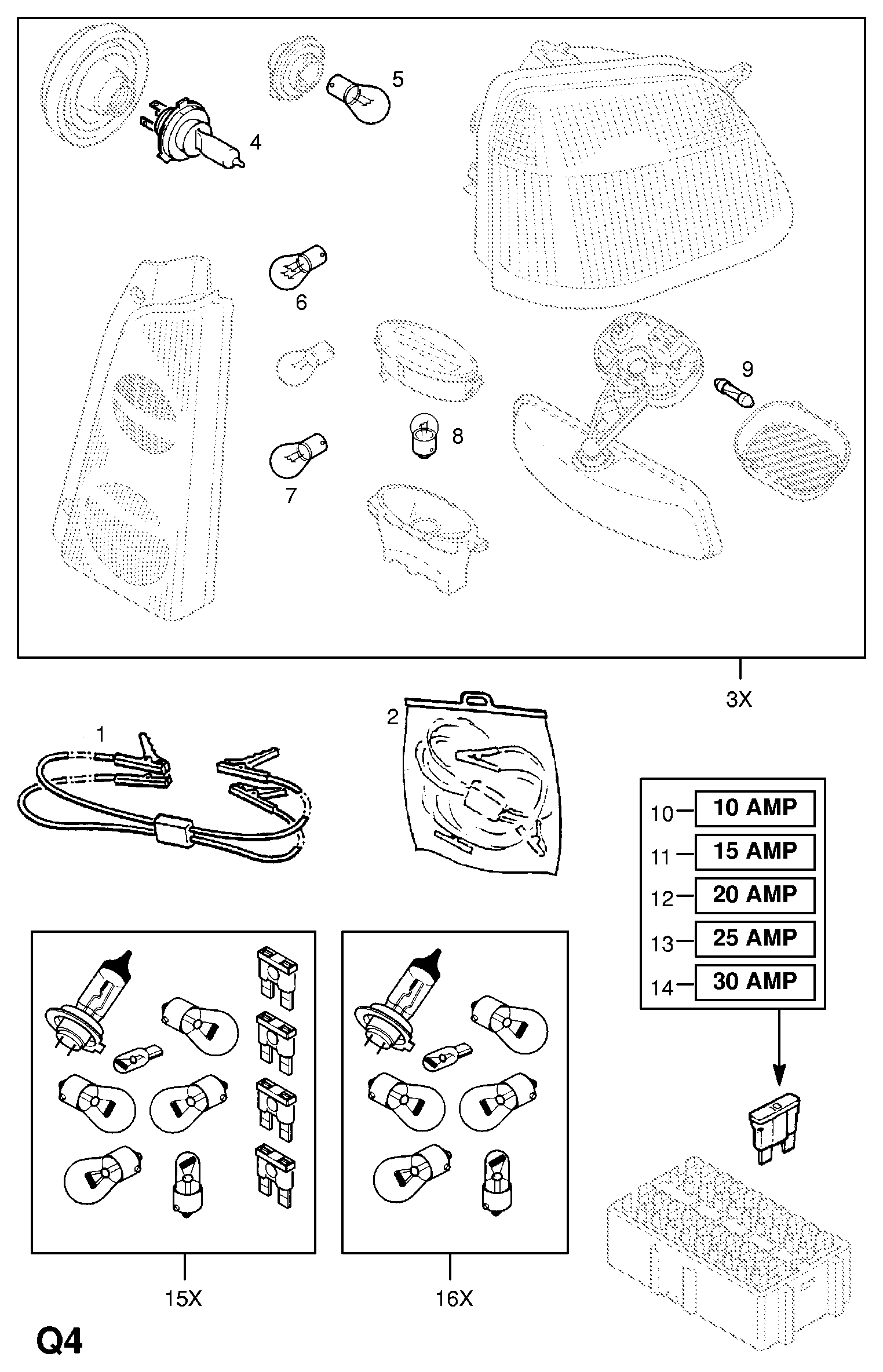 5
4
6
9
8
7
3X
1
2
10
10 AMP
11
15 AMP
12
20 AMP
13
25 AMP
14
30 AMP
15X
16X
Q4