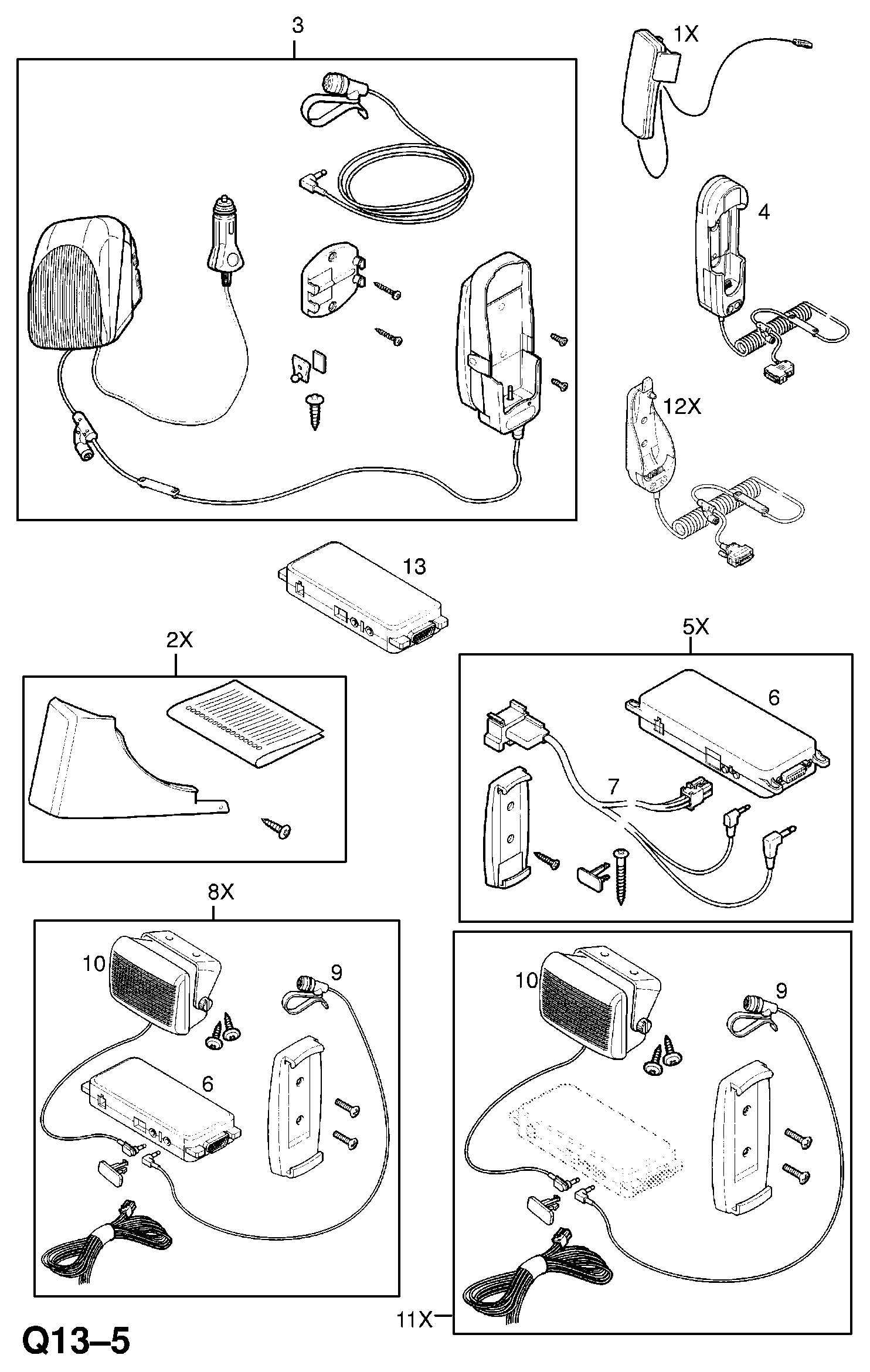 3

1X

4

12X

13

2X

5X

6

7

8X

10

9

6

10

9

11X

Q13–5