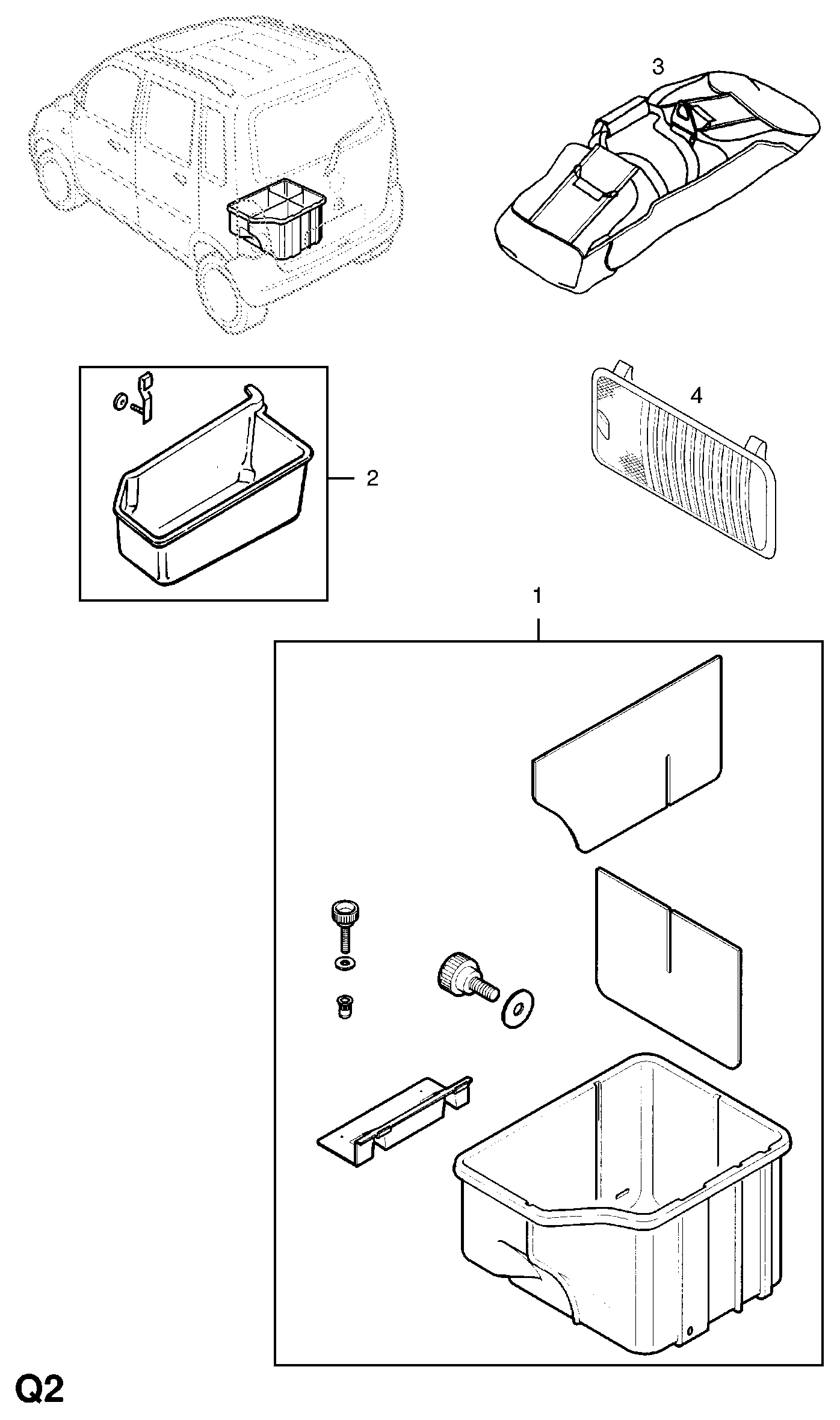 3

4

2

1

Q2