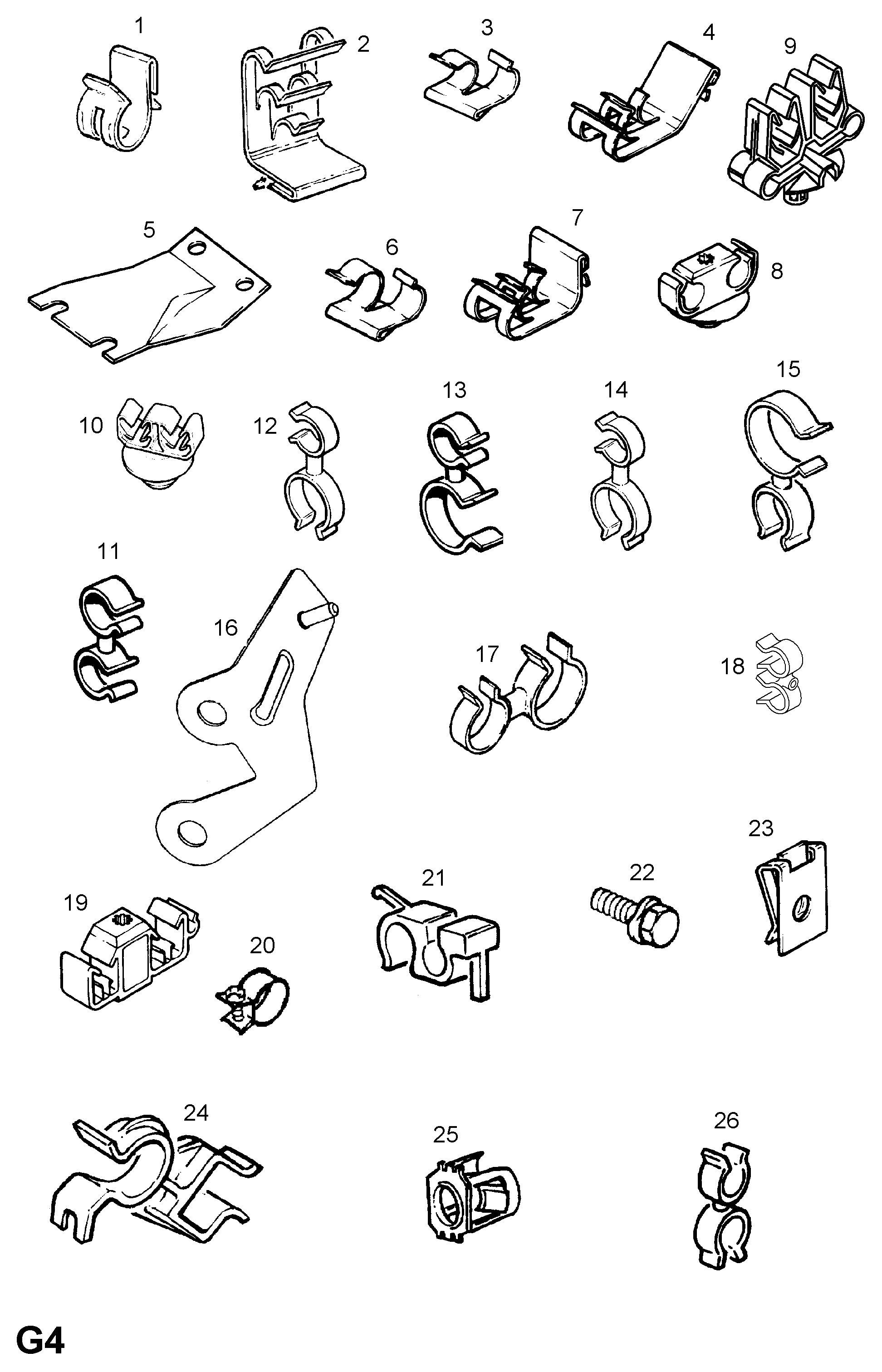 1
2
3
4
9
5
6
7
8
10
12
13
14
15
11
16
17
18
19
20
21
22
23
24
25
26
G4