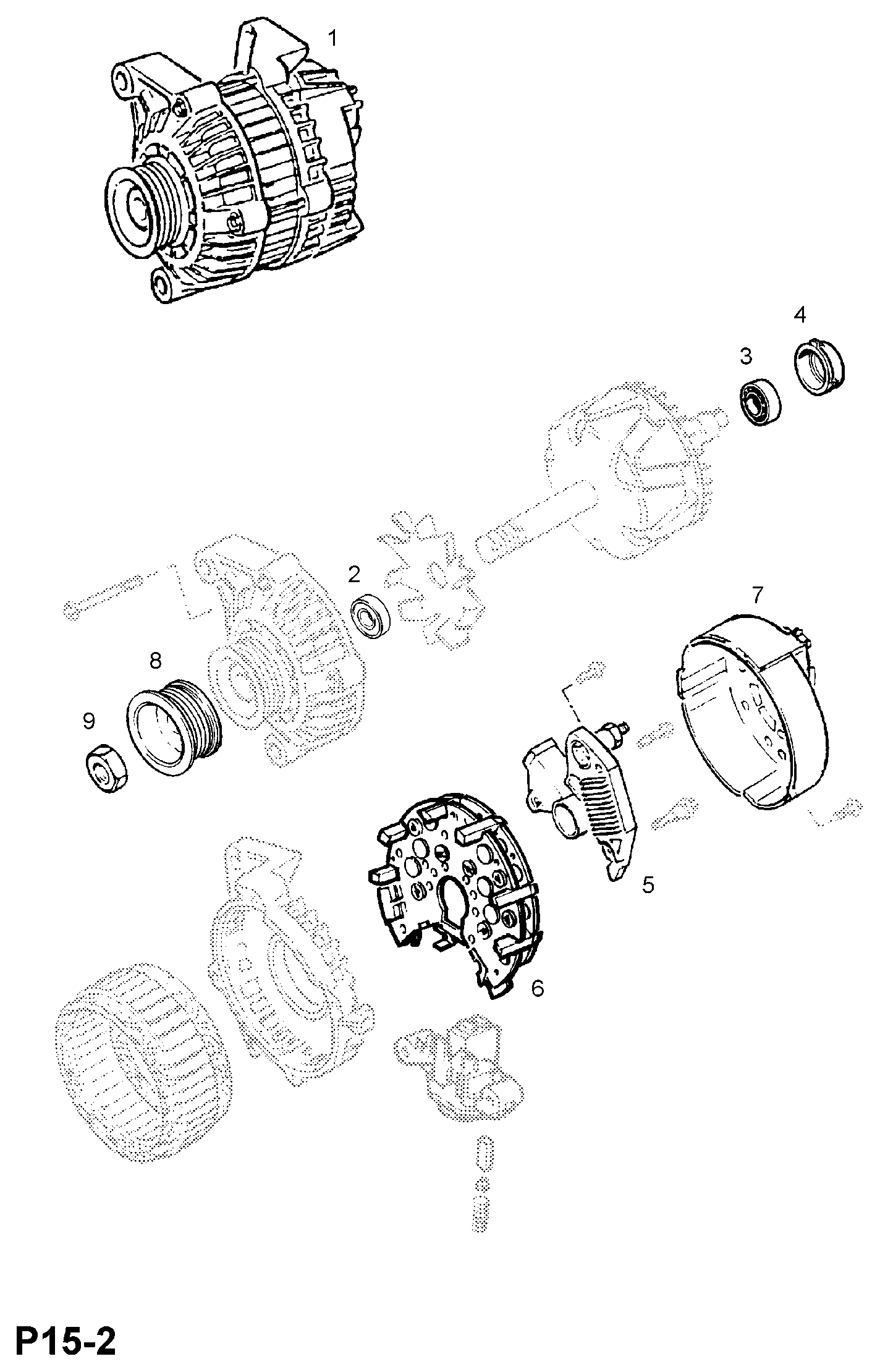 1
4
3
2
7
8
9
5
6
P15-2