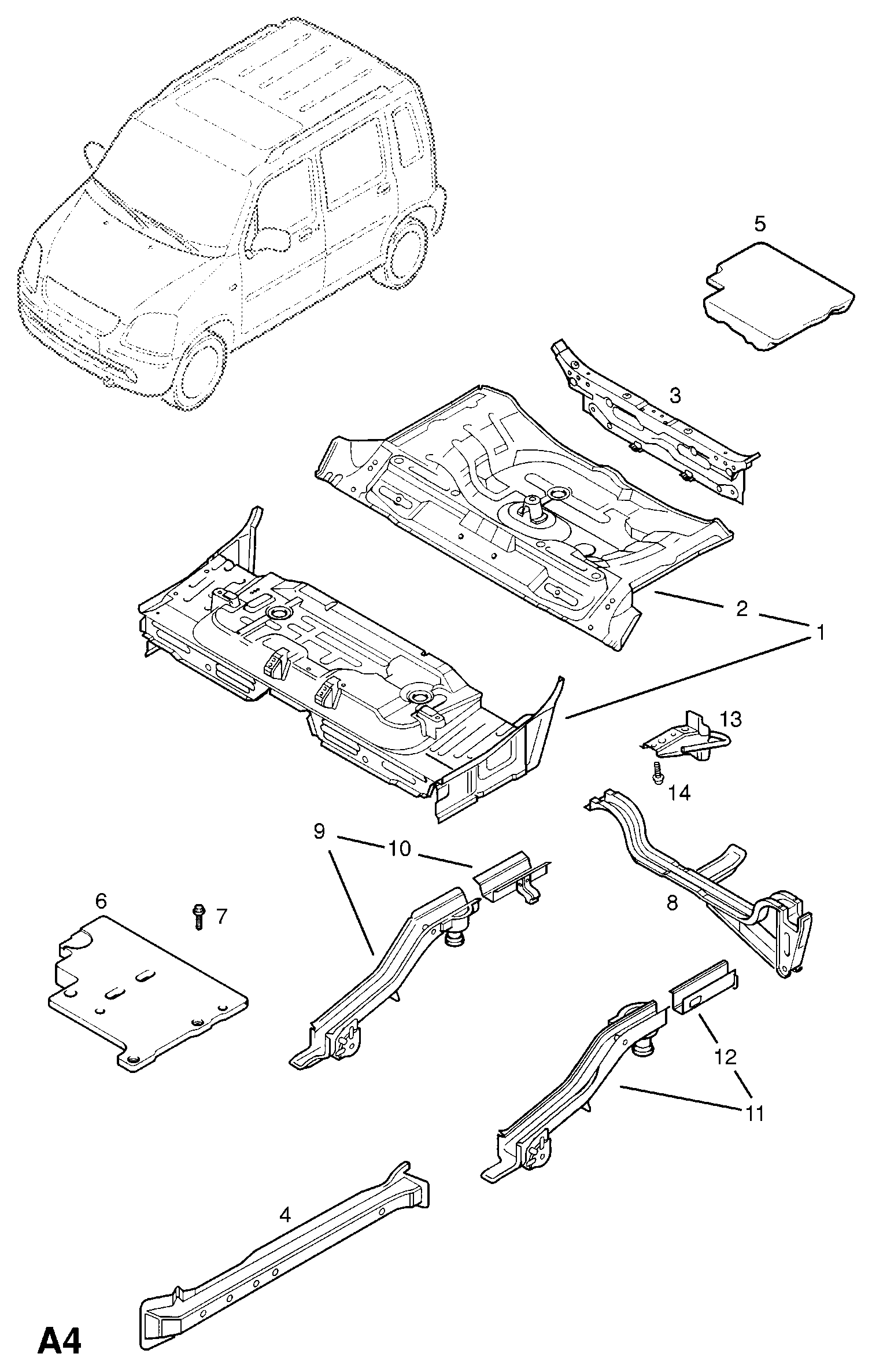 5
3
2
1
13
14
9
10
6
7
8
12
11
4
A4