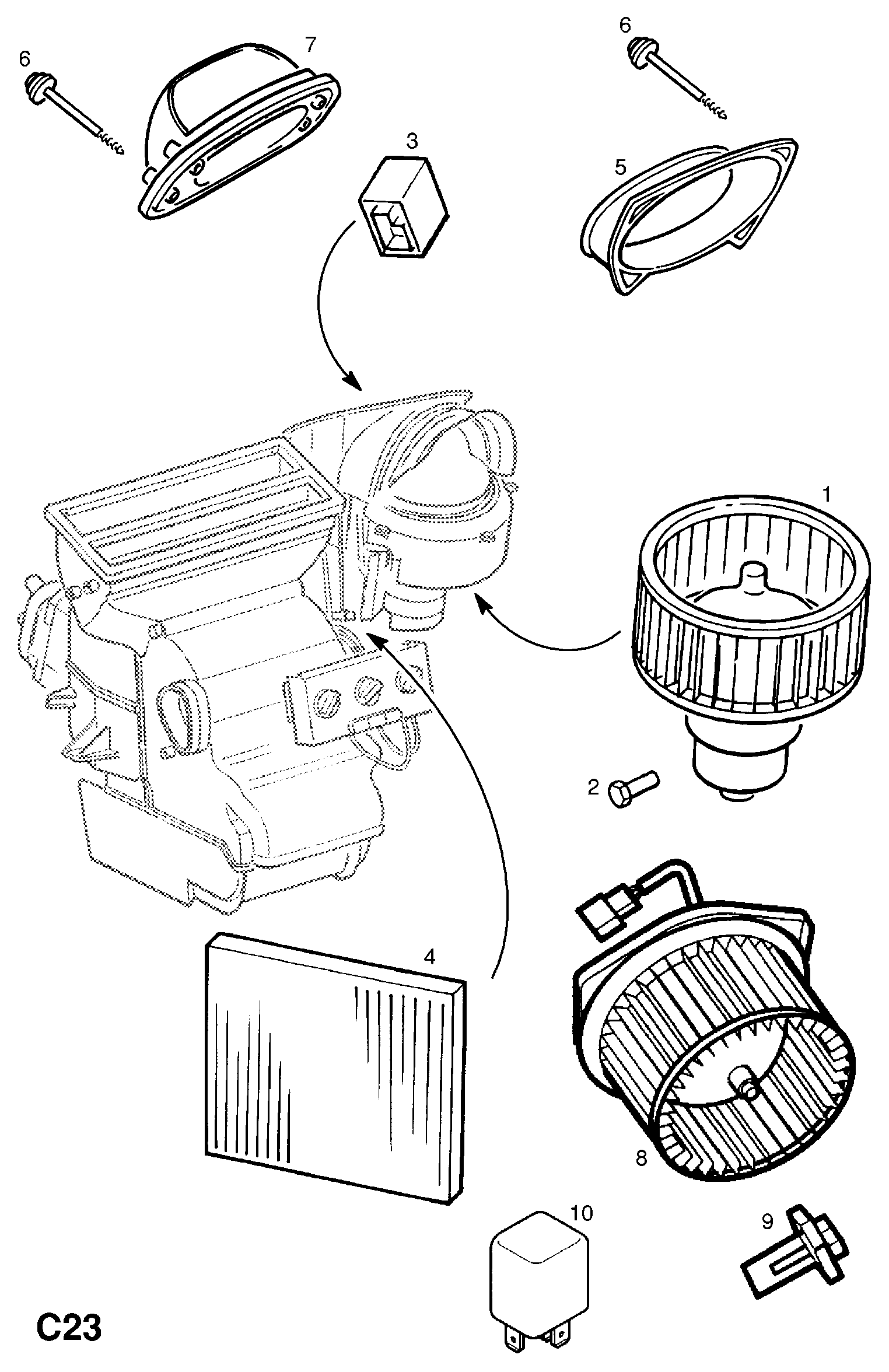 6
7
6
3
5
1
2
4
8
10
9
C23