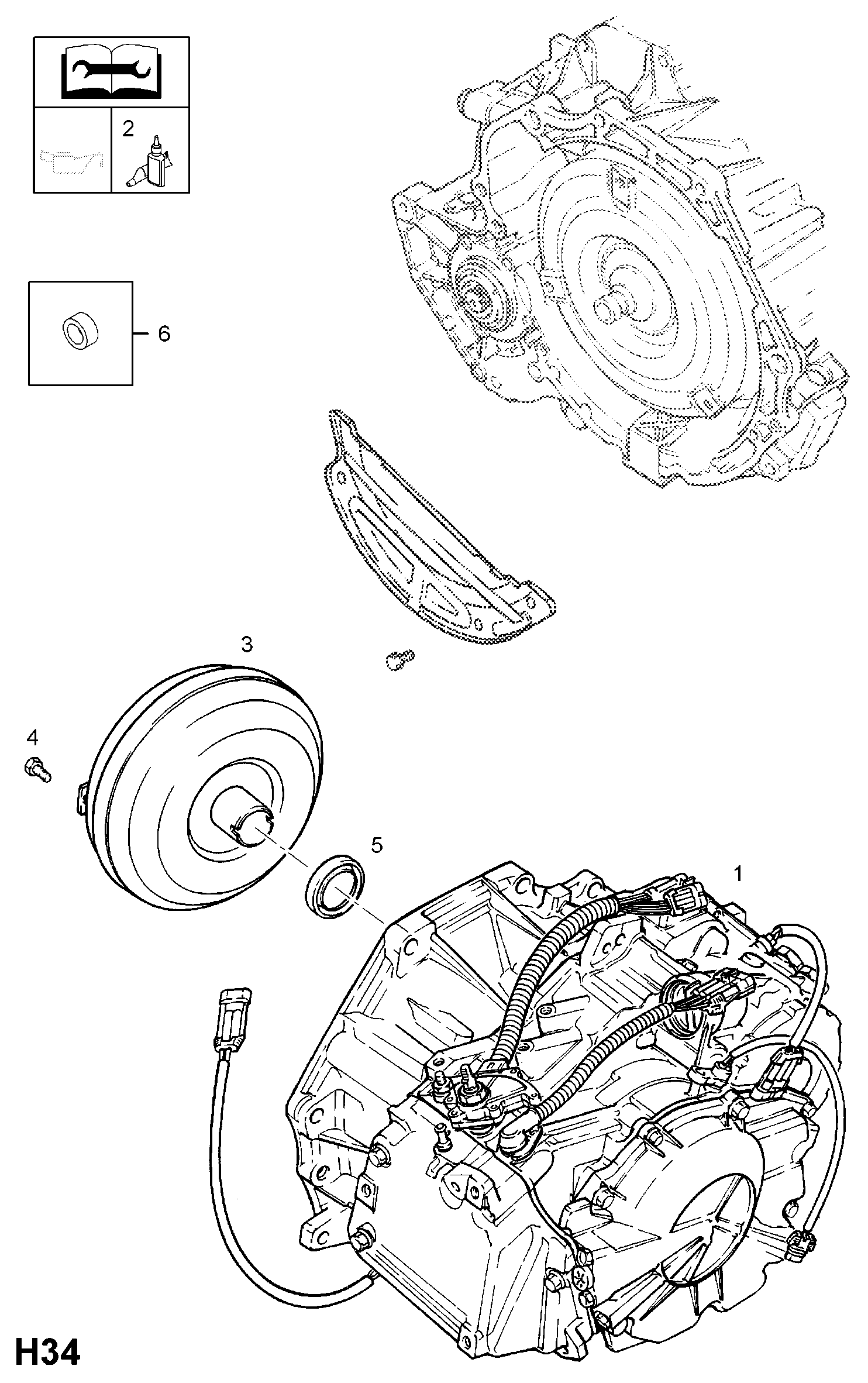 2

6

3

4

5

1

H34