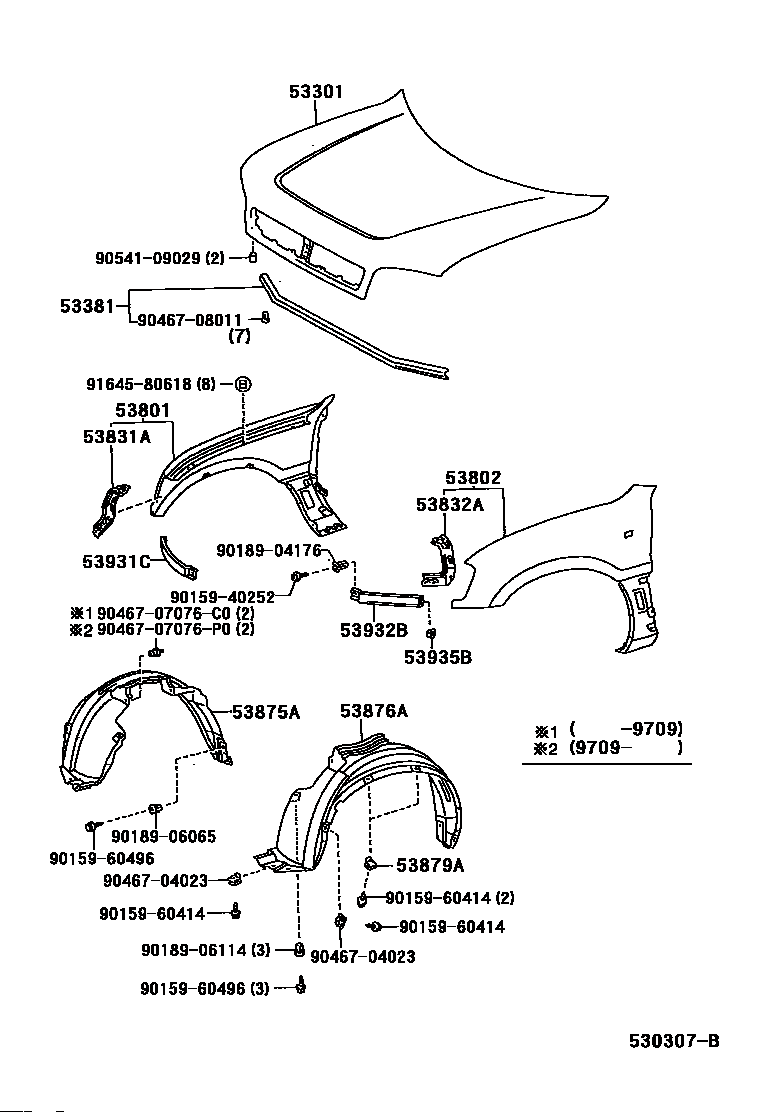 53301

90541-09029 (2)

53381
90467-08011
(7)

91645-80618 (8)

53801
53831A

53802
53832A

53931C
90189-04176
90159-40252
※1 90467-07076-C0 (2)
※2 90467-07076-P0 (2)
53932B
53935B

53875A
53876A

※1 ( -9709)
※2 (9709- )

90189-06065
90159-60496
53879A
90467-04023
90159-60414 (2)
90159-60414
90159-60414
90189-06114 (3)
90467-04023
90159-60496 (3)

530307-B