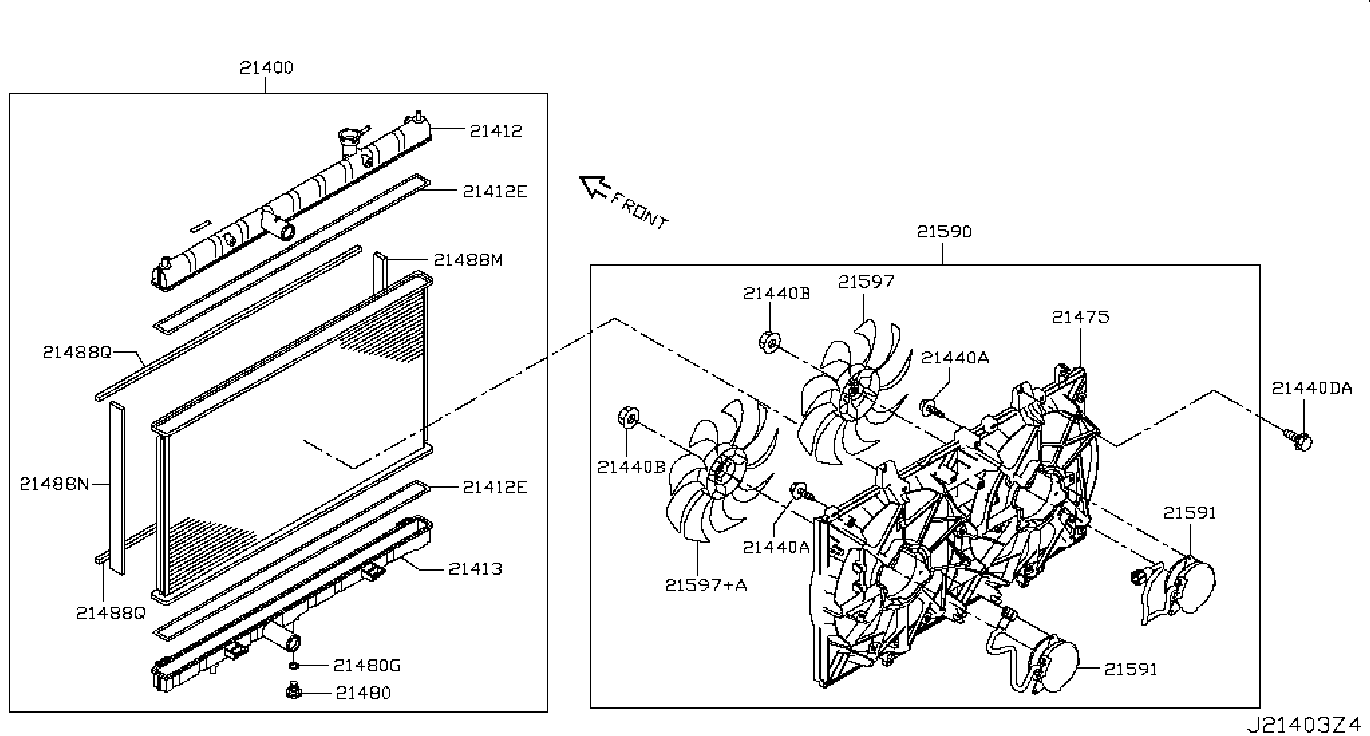 21400
21412
21412E
21488M
21488Q
21488N
21412E
21413
21488Q
21480G
21480
FRONT
21590
21440B
21597
21475
21440A
21440DA
21440B
21440A
21597+A
21591
21591
J21403Z4