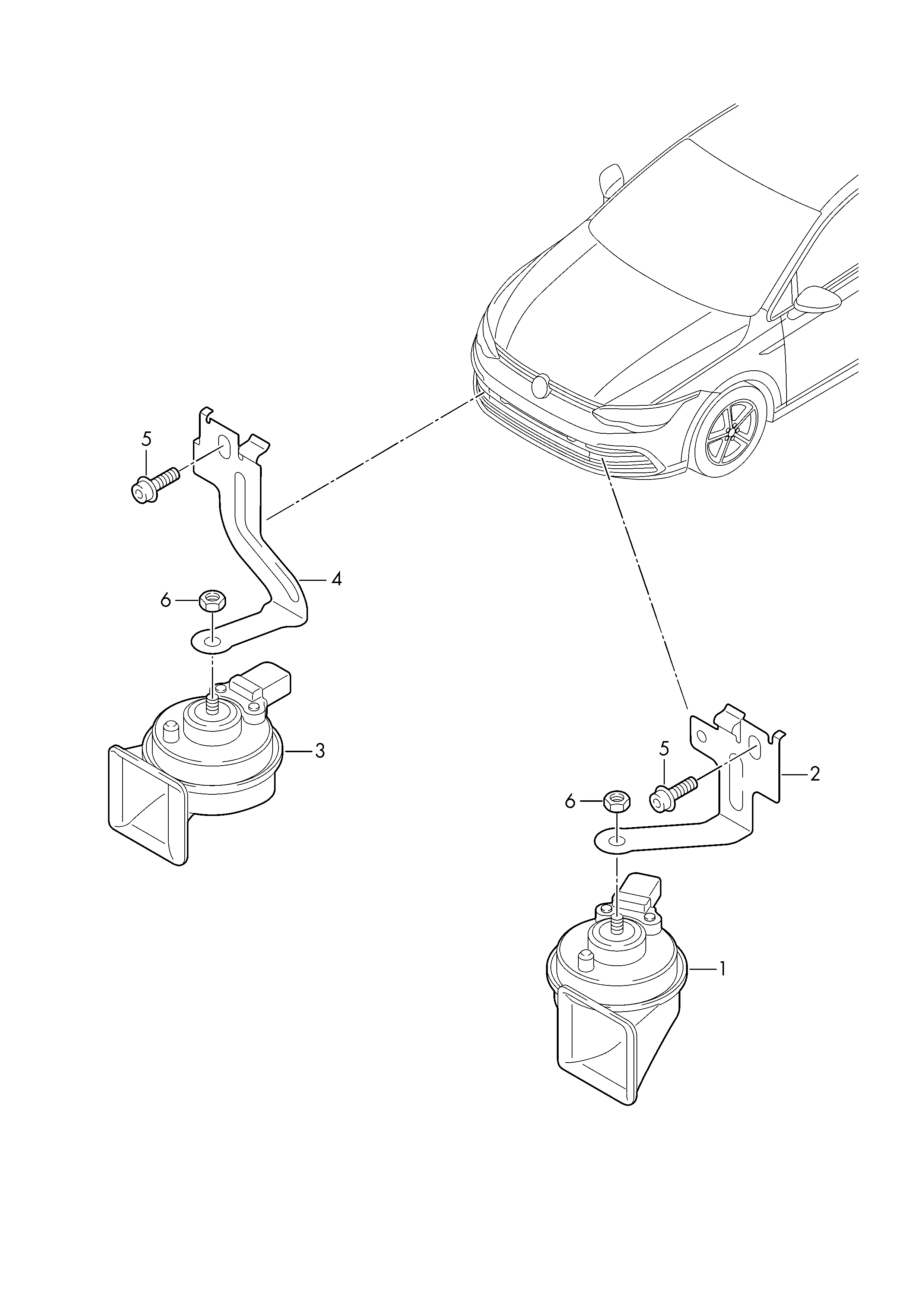 5
4
6
3
5
2
6
1