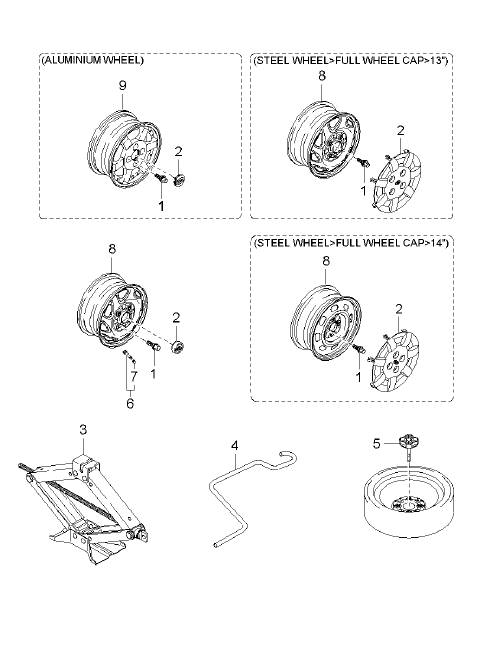 (ALUMINIUM WHEEL)
9
2
1

(STEEL WHEEL>FULL WHEEL CAP>13")
8
2
1

8
2
7
1
6

(STEEL WHEEL>FULL WHEEL CAP>14")
8
2
1

3

4

5