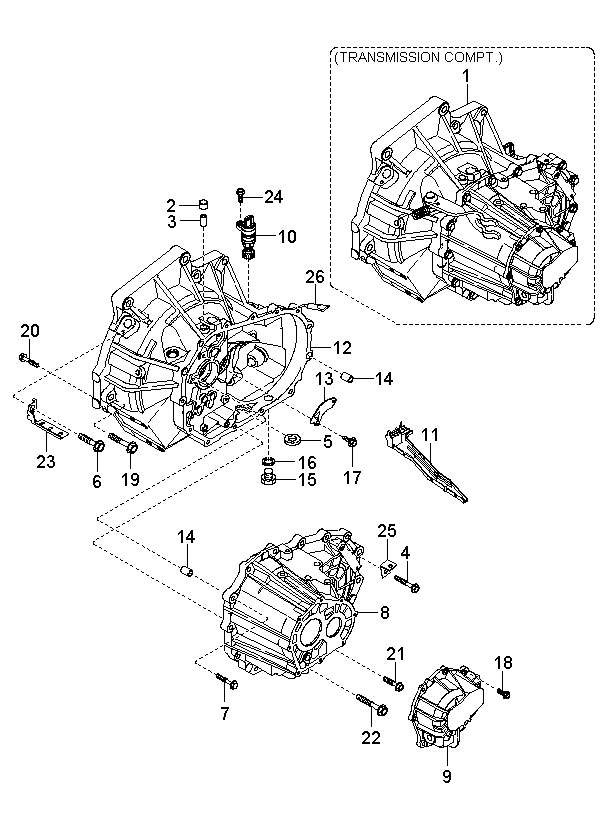 (TRANSMISSION COMPT.)
1
2
3
24
10
26
20
12
13
14
23
6
19
5
16
15
17
11
14
25
4
8
21
18
7
22
9