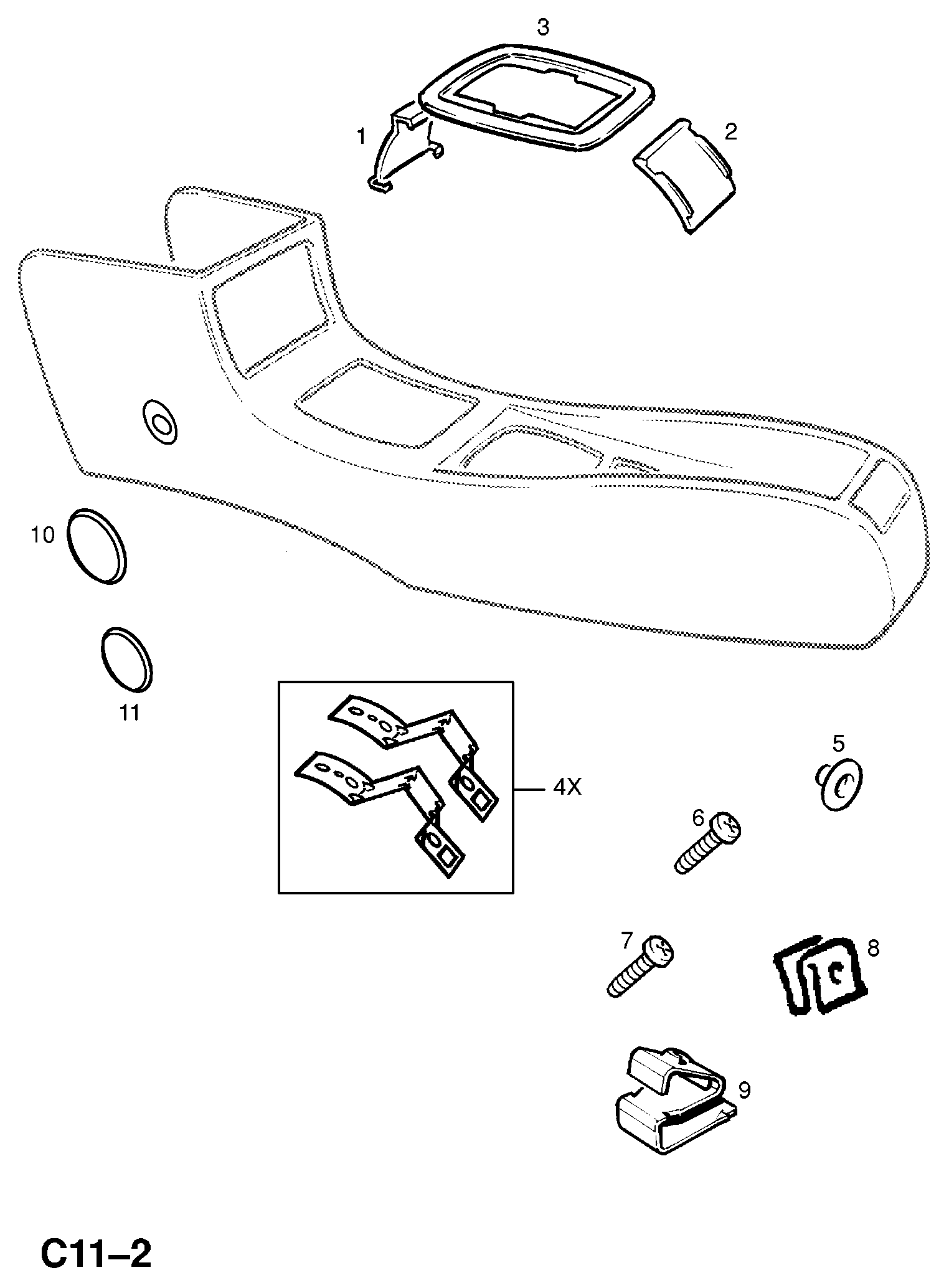 3

1

2

10

11

4X

5

6

7

8

9

C11–2