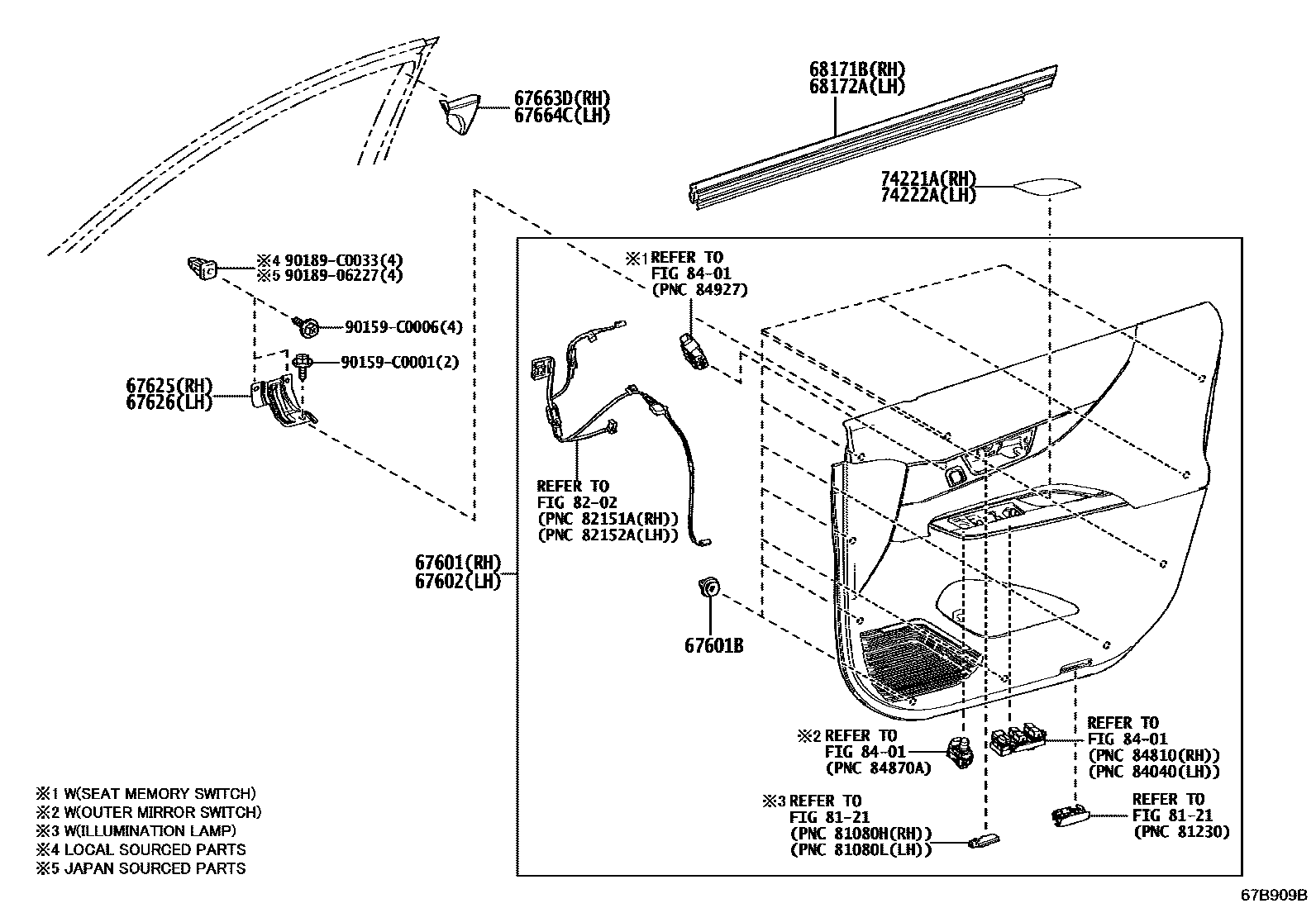 67663D(RH)
67664C(LH)

68171B(RH)
68172A(LH)

74221A(RH)
74222A(LH)

※4 90189-C0033(4)
※5 90189-06227(4)

90159-C0006(4)

90159-C0001(2)

67625(RH)
67626(LH)

※1 REFER TO
FIG 84-01
(PNC 84927)

REFER TO
FIG 82-02
(PNC 82151A(RH))
(PNC 82152A(LH))

67601(RH)
67602(LH)

67601B

※2 REFER TO
FIG 84-01
(PNC 84870A)

REFER TO
FIG 84-01
(PNC 84810(RH))
(PNC 84040(LH))

※3 REFER TO
FIG 81-21
(PNC 81080H(RH))
(PNC 81080L(LH))

REFER TO
FIG 81-21
(PNC 81230)

※1 W(SEAT MEMORY SWITCH)
※2 W(OUTER MIRROR SWITCH)
※3 W(ILLUMINATION LAMP)
※4 LOCAL SOURCED PARTS
※5 JAPAN SOURCED PARTS

67B909B