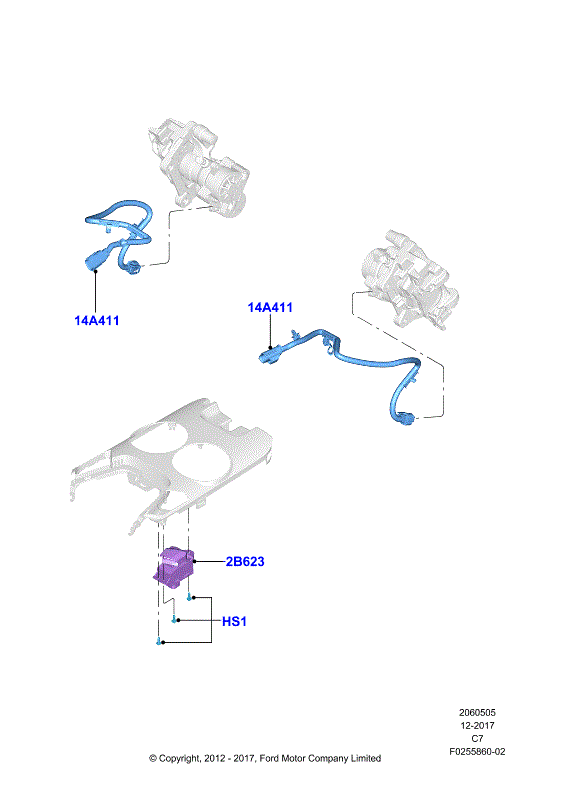 14A411

14A411

2B623

HS1

2060505
12-2017
C7
F0255860-02

© Copyright, 2012 - 2017, Ford Motor Company Limited