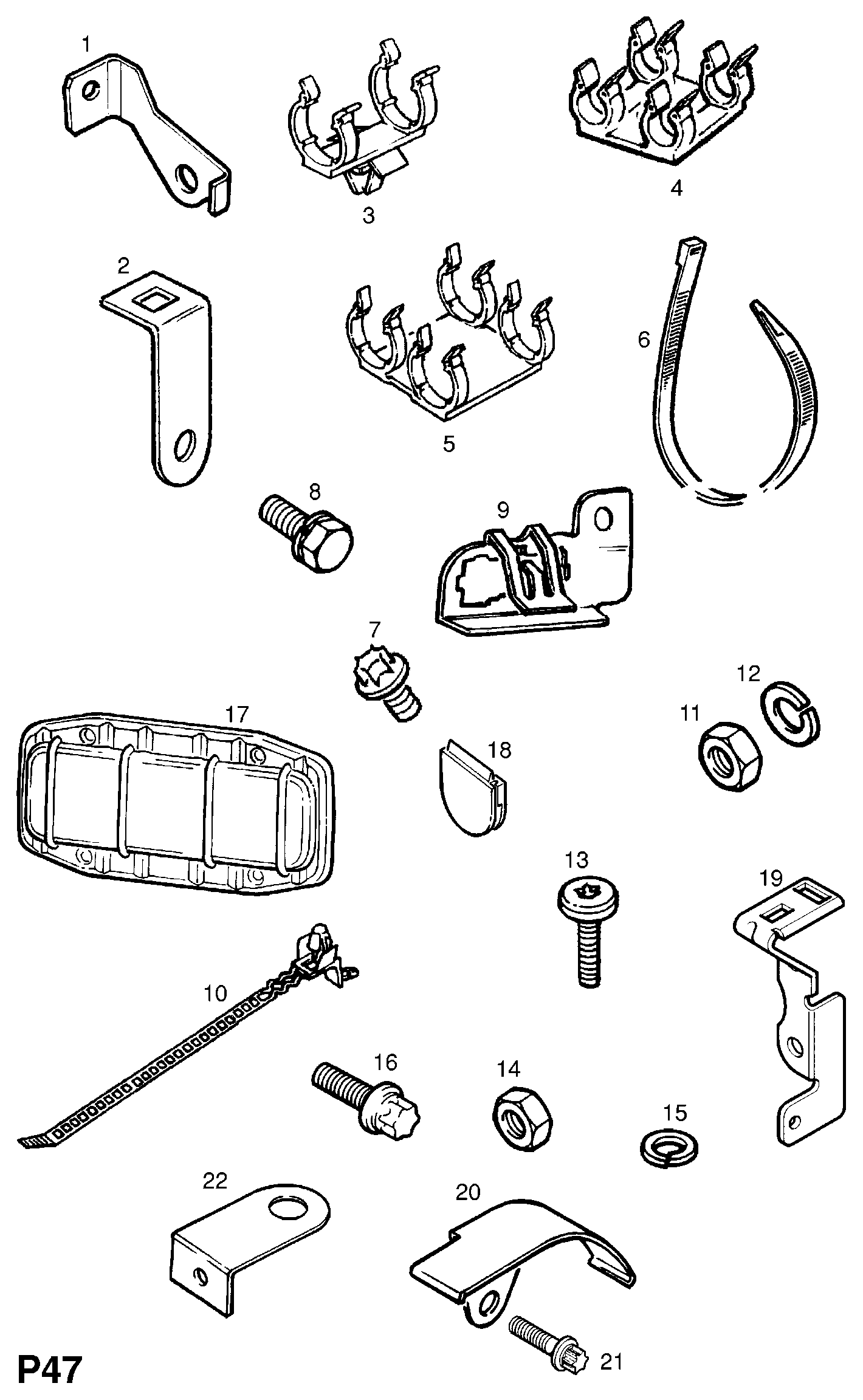 1
3
4
2
5
6
8
9
7
12
11
17
18
13
19
10
16
14
15
22
20
21
P47