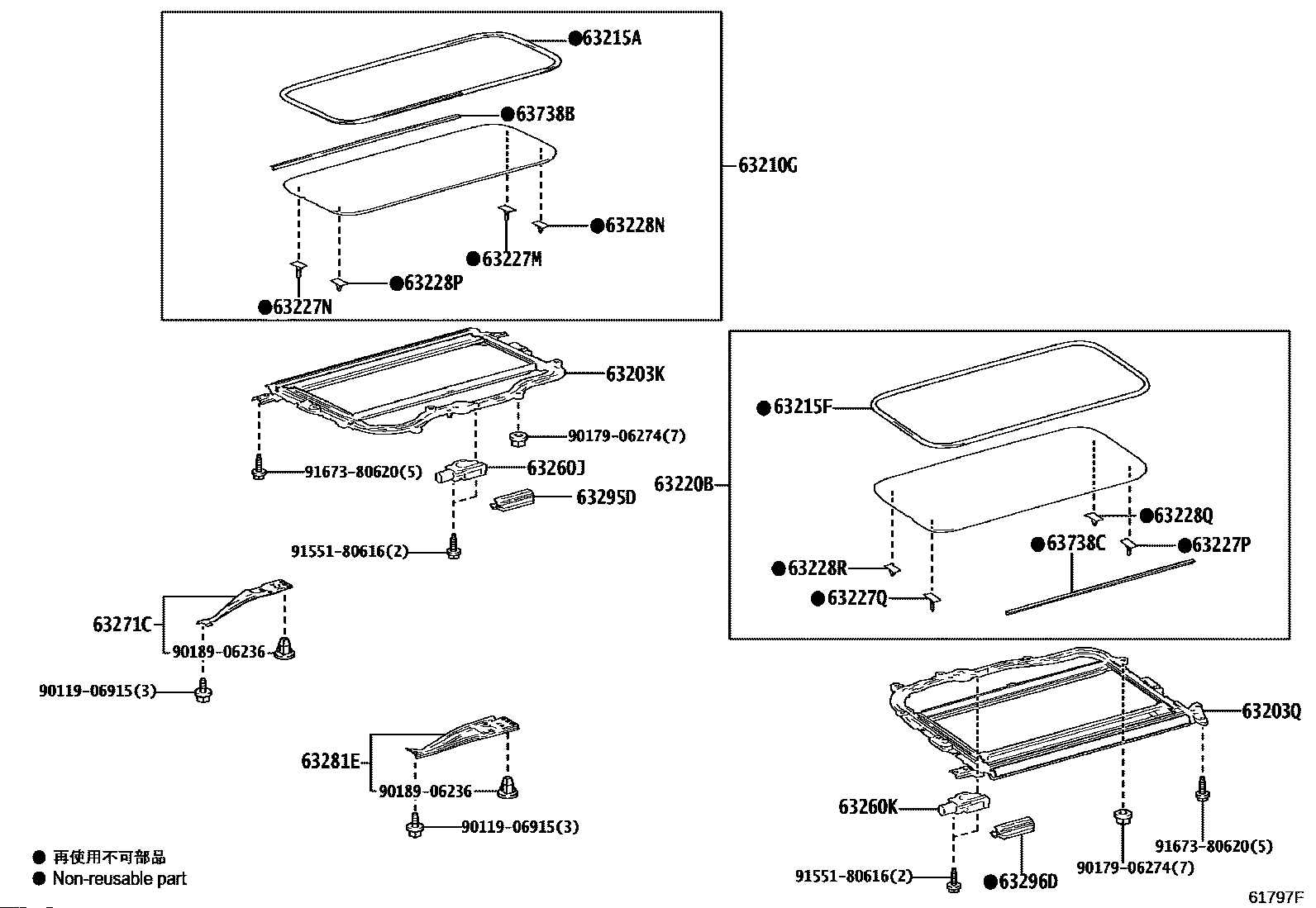 ●63215A
●63738B
63210G
●63228N
●63227M
●63228P
●63227N
63203K
90179-06274(7)
91673-80620(5)
63260J
63295D
91551-80616(2)
63271C
90189-06236
90119-06915(3)
63281E
90189-06236
90119-06915(3)
●63215F
63220B
●63228Q
●63738C
●63227P
●63228R
●63227Q
63203Q
63260K
91673-80620(5)
90179-06274(7)
91551-80616(2)
●63296D
● 再使用不可部品
● Non-reusable part
61797F