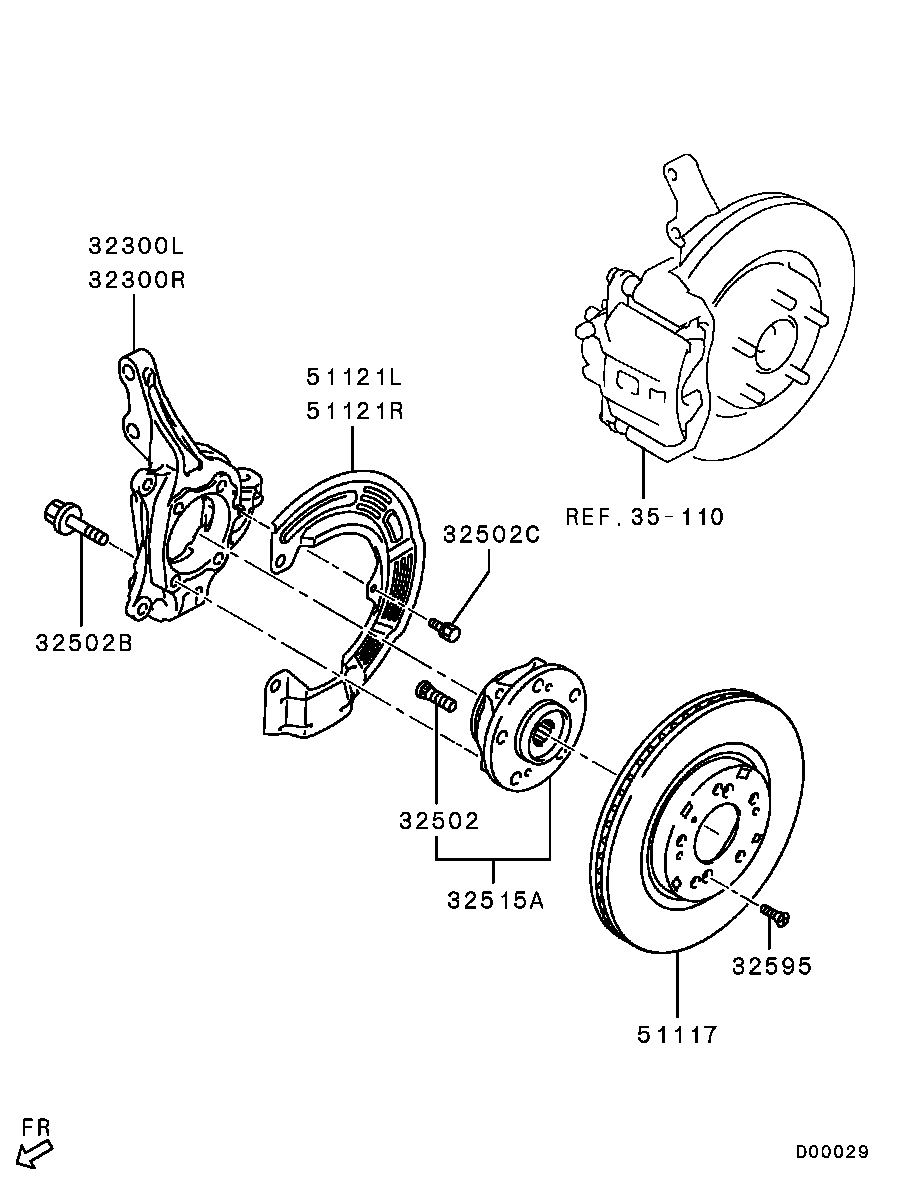 32300L
32300R

51121L
51121R

REF.35-110

32502C

32502B

32502

32515A

32595

51117

FR

D00029