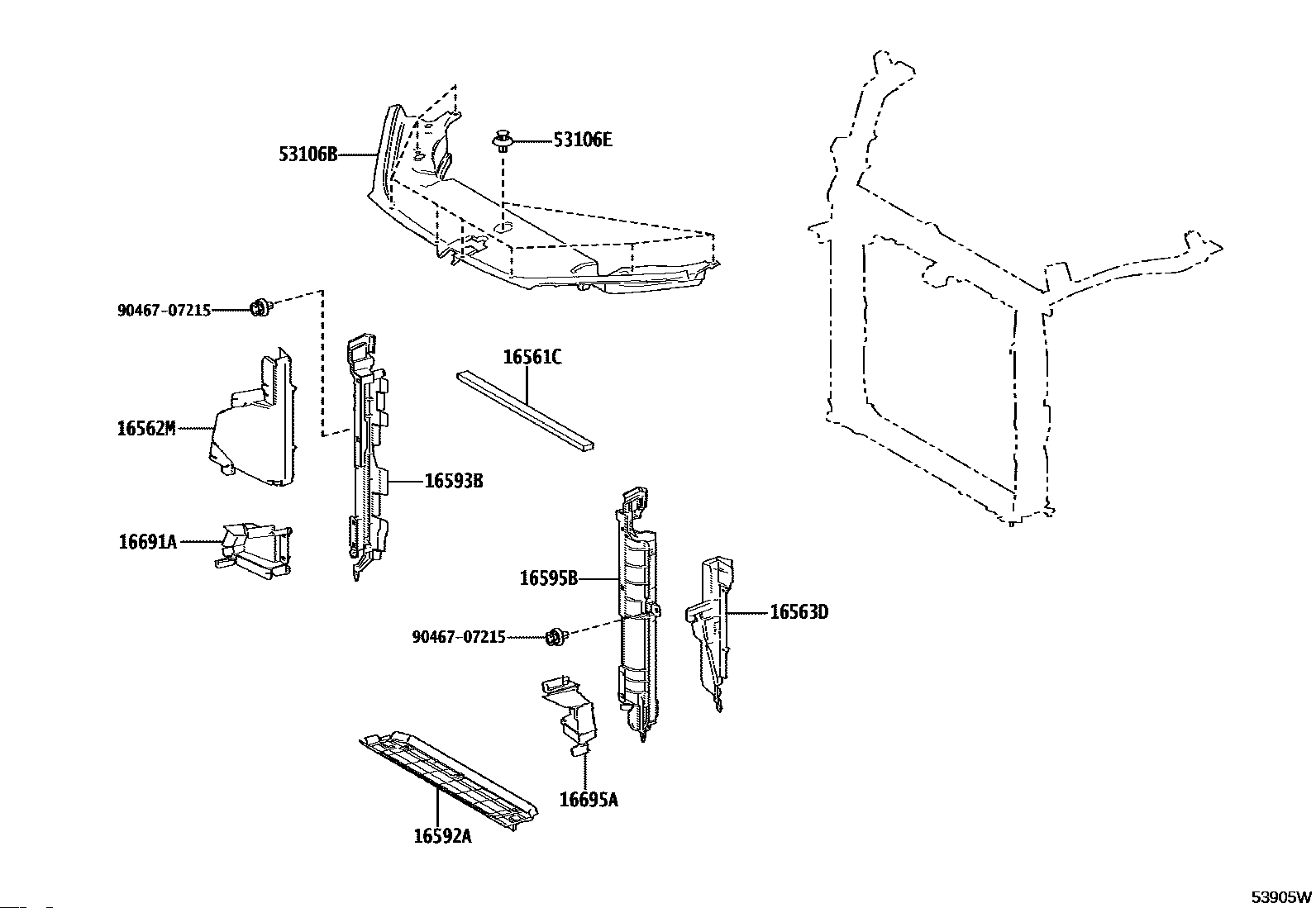 53106B
53106E
90467-07215
16561C
16562M
16593B
16691A
16595B
16563D
90467-07215
16695A
16592A
53905W