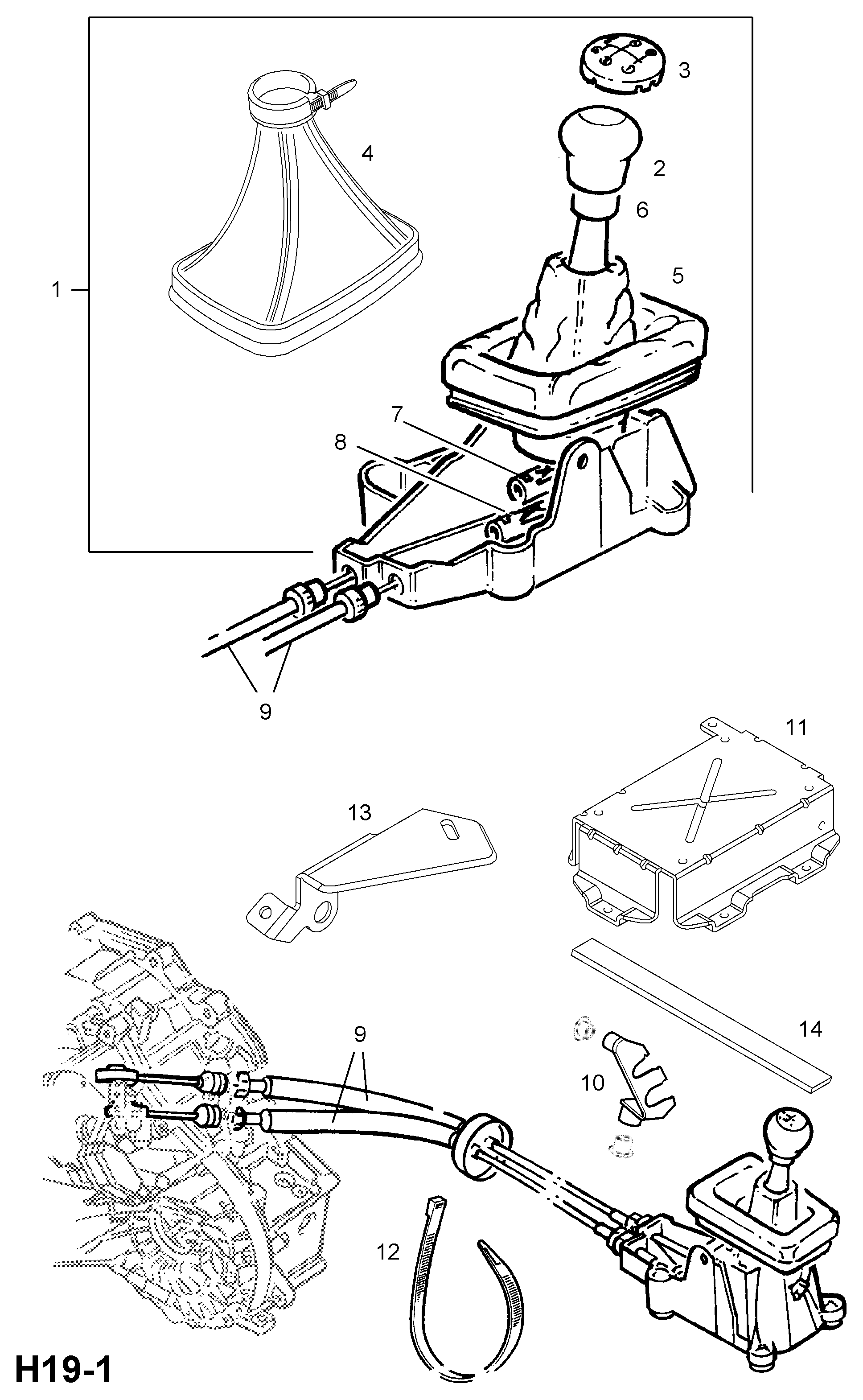 3
4
2
6
5
1
7
8
9
11
13
9
14
10
12
H19-1