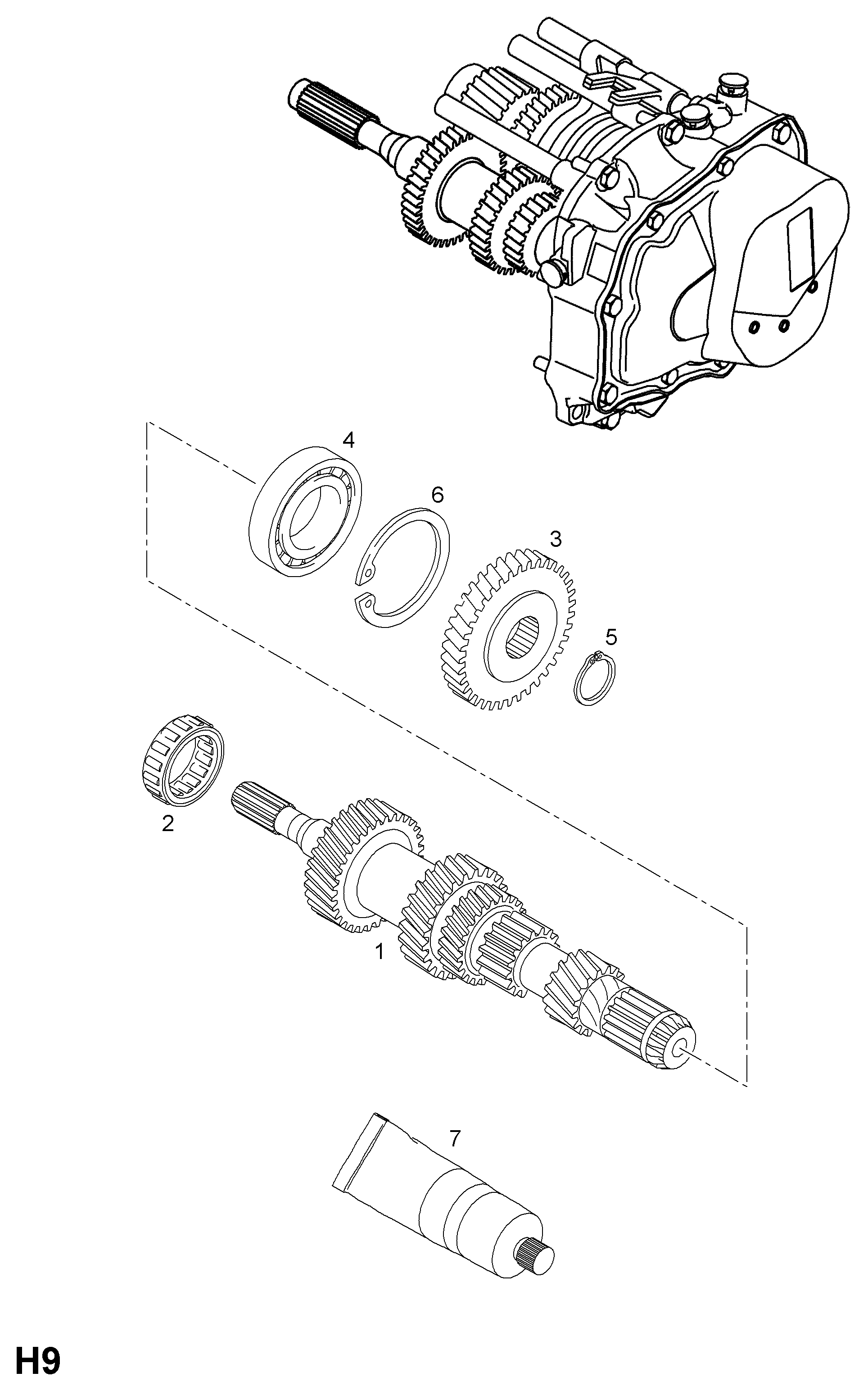 4

6

3

5

2

1

7

H9