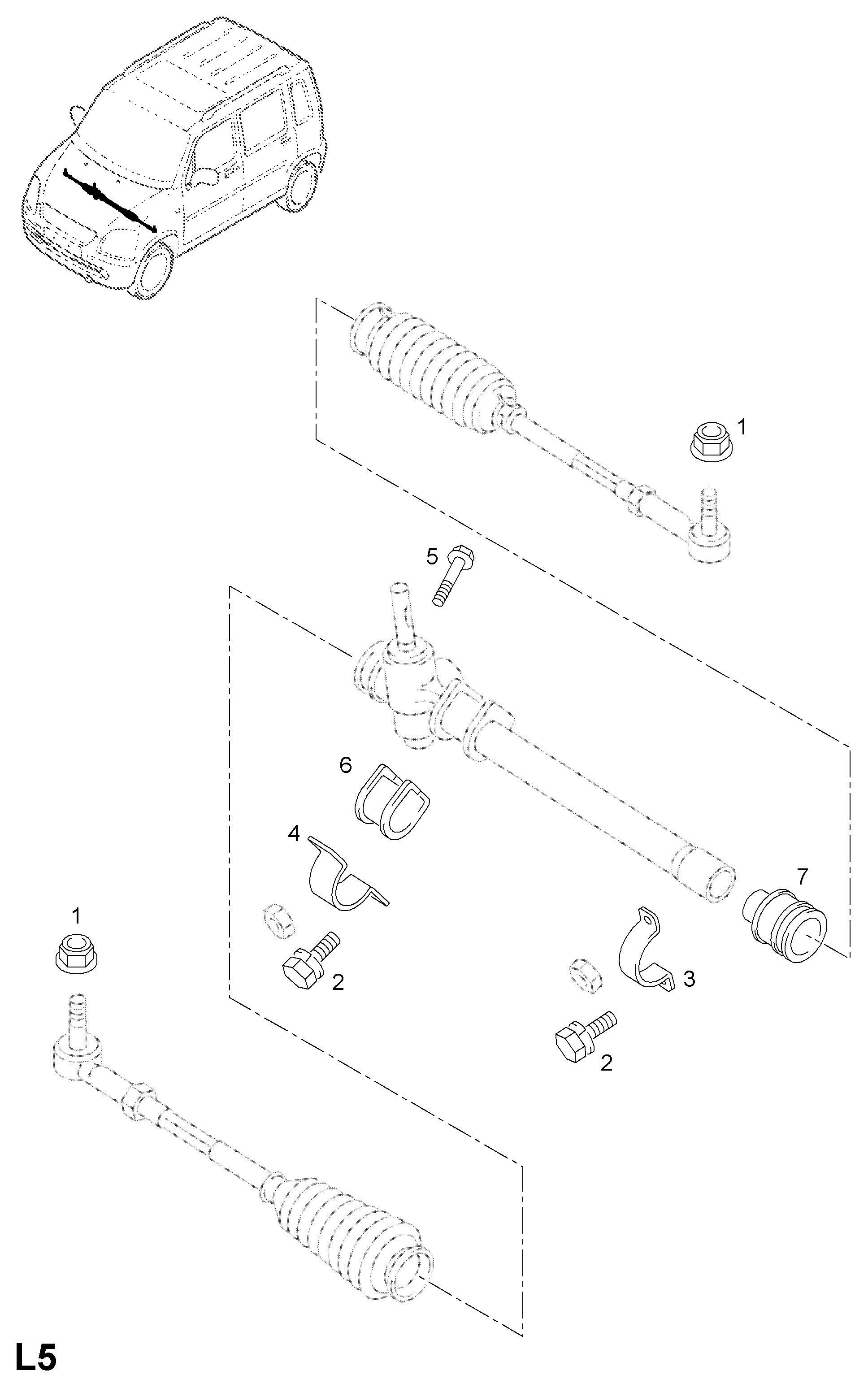 1
5
6
4
7
1
2
3
2
L5