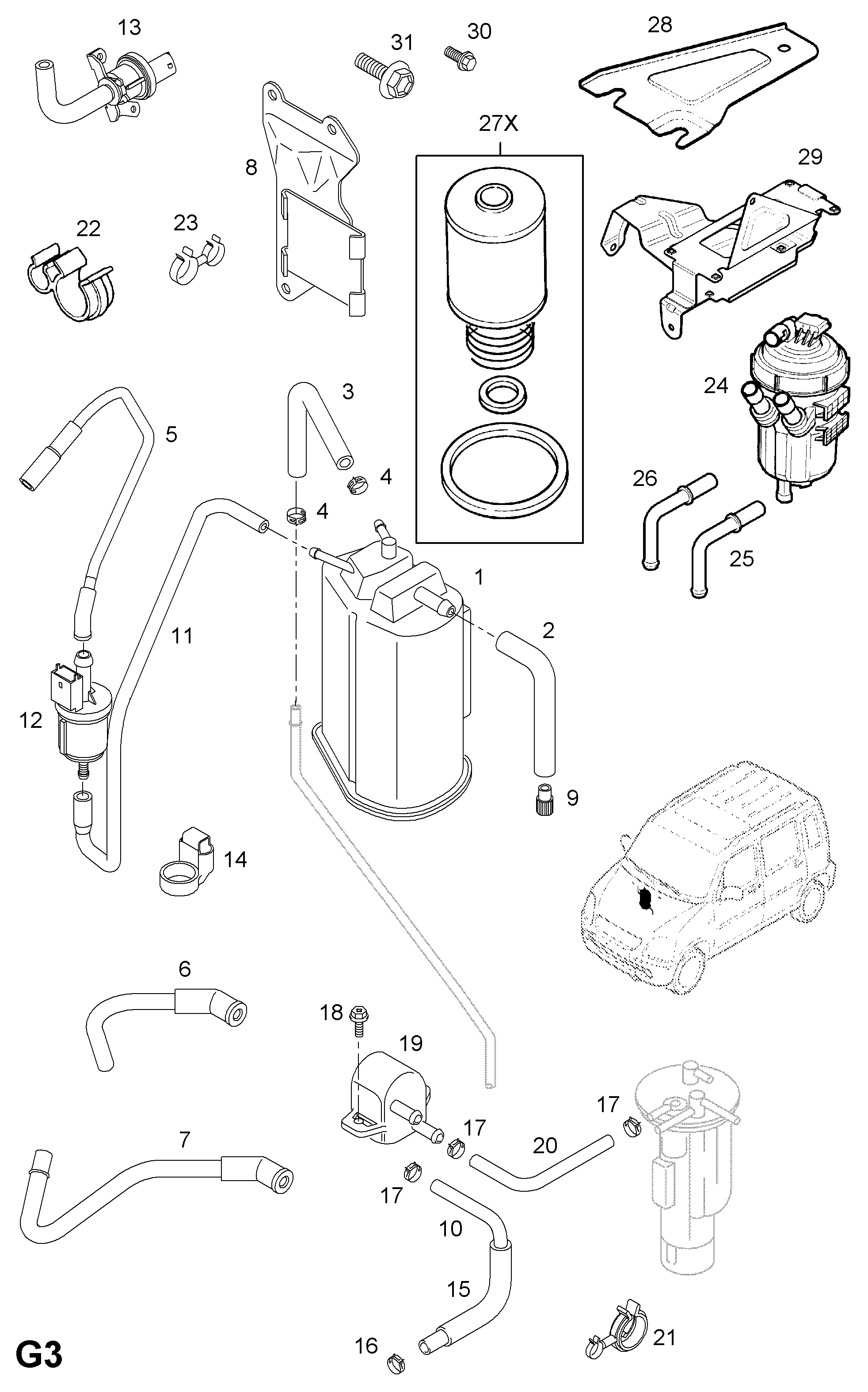 13
31
30
28
27X
8
29
22
23
24
3
5
4
4
26
25
1
2
11
12
9
14
6
18
19
17
17
20
7
17
10
15
16
21
G3