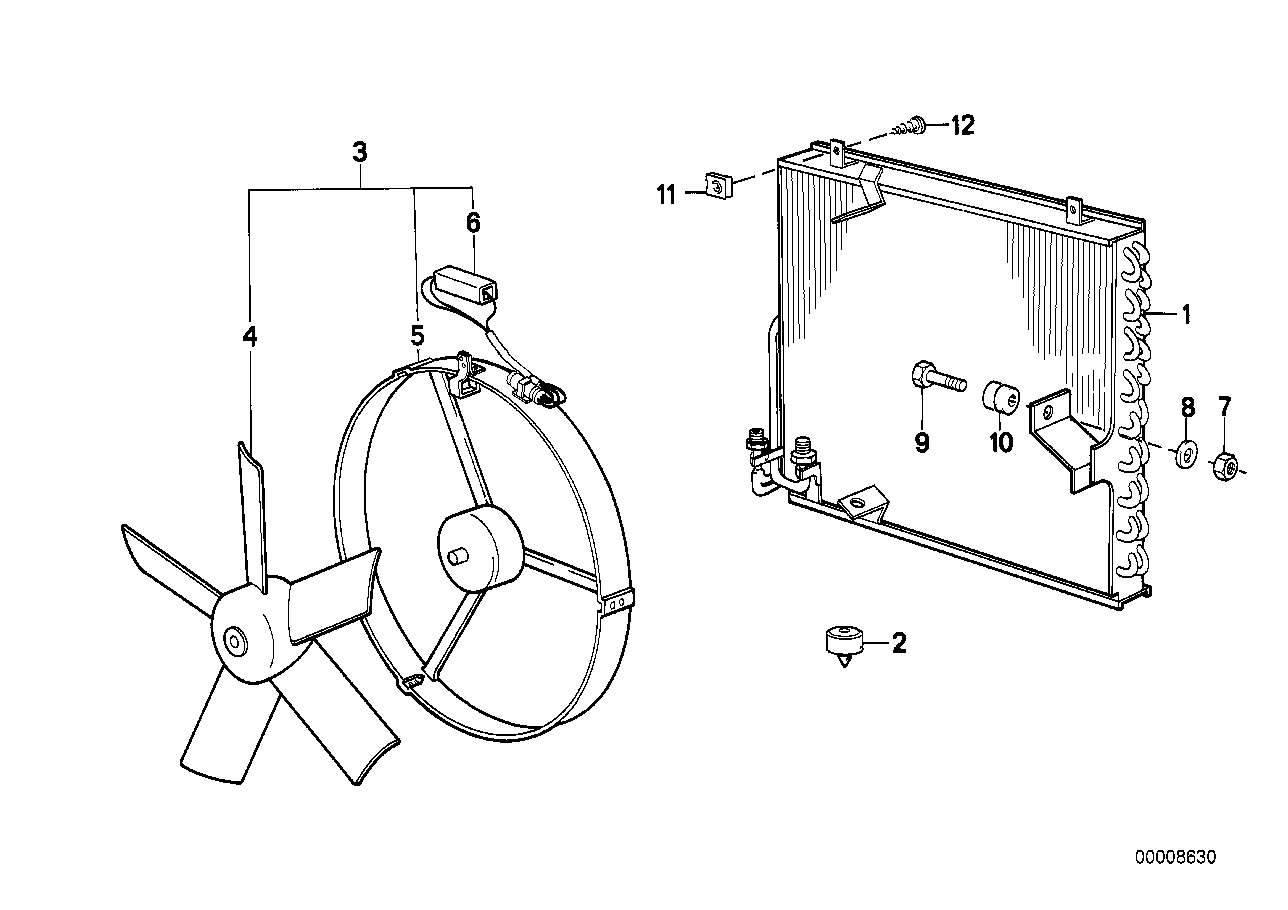 3
6
4
5
12
11
1
9
10
8
7
2
00008630