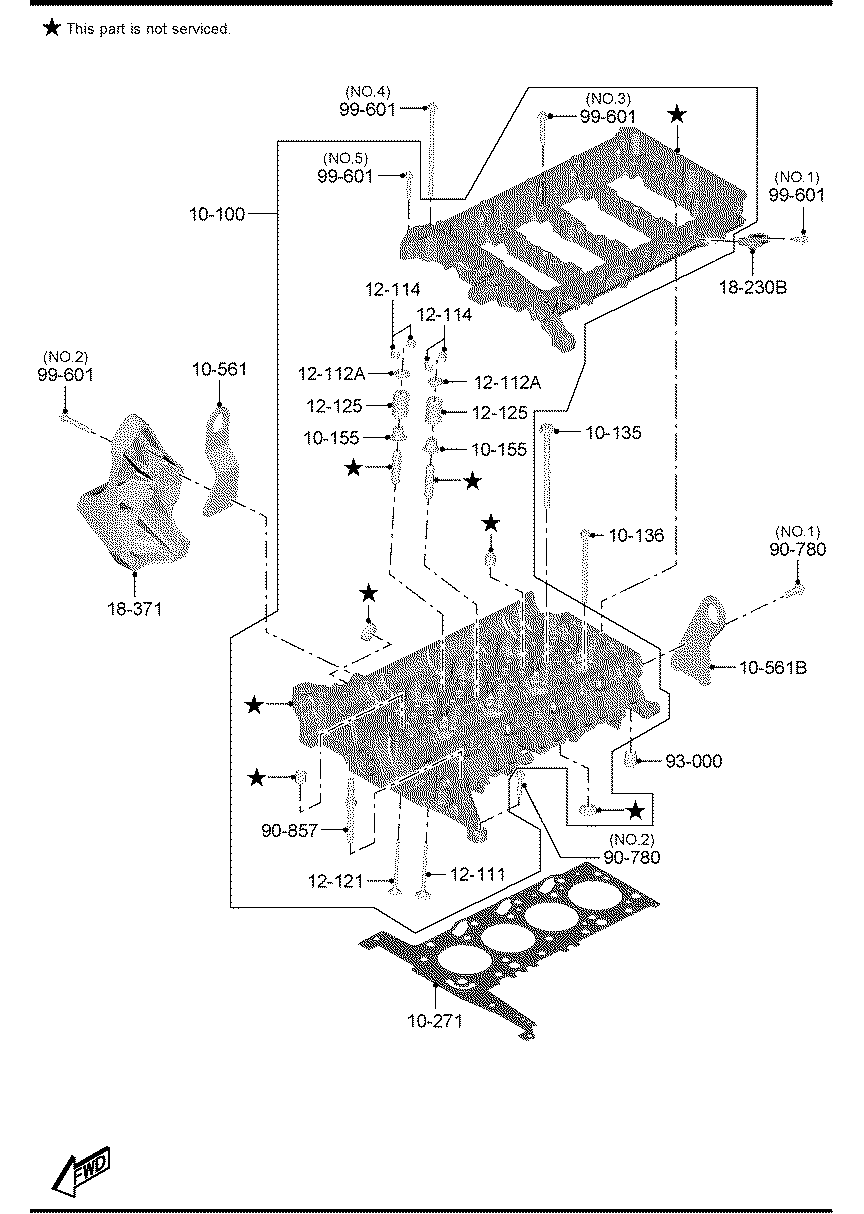 ★ This part is not serviced.

(NO.4)
99-601

(NO.3)
99-601

★

(NO.5)
99-601

(NO.1)
99-601

10-100

18-230B

12-114

12-114

(NO.2)
99-601

10-561

12-112A

12-112A

12-125

12-125

10-155

10-155

10-135

★

★

★

10-136

(NO.1)
90-780

18-371

★

10-561B

★

★

93-000

★

90-857

(NO.2)
90-780

12-121

12-111

10-271

FWD