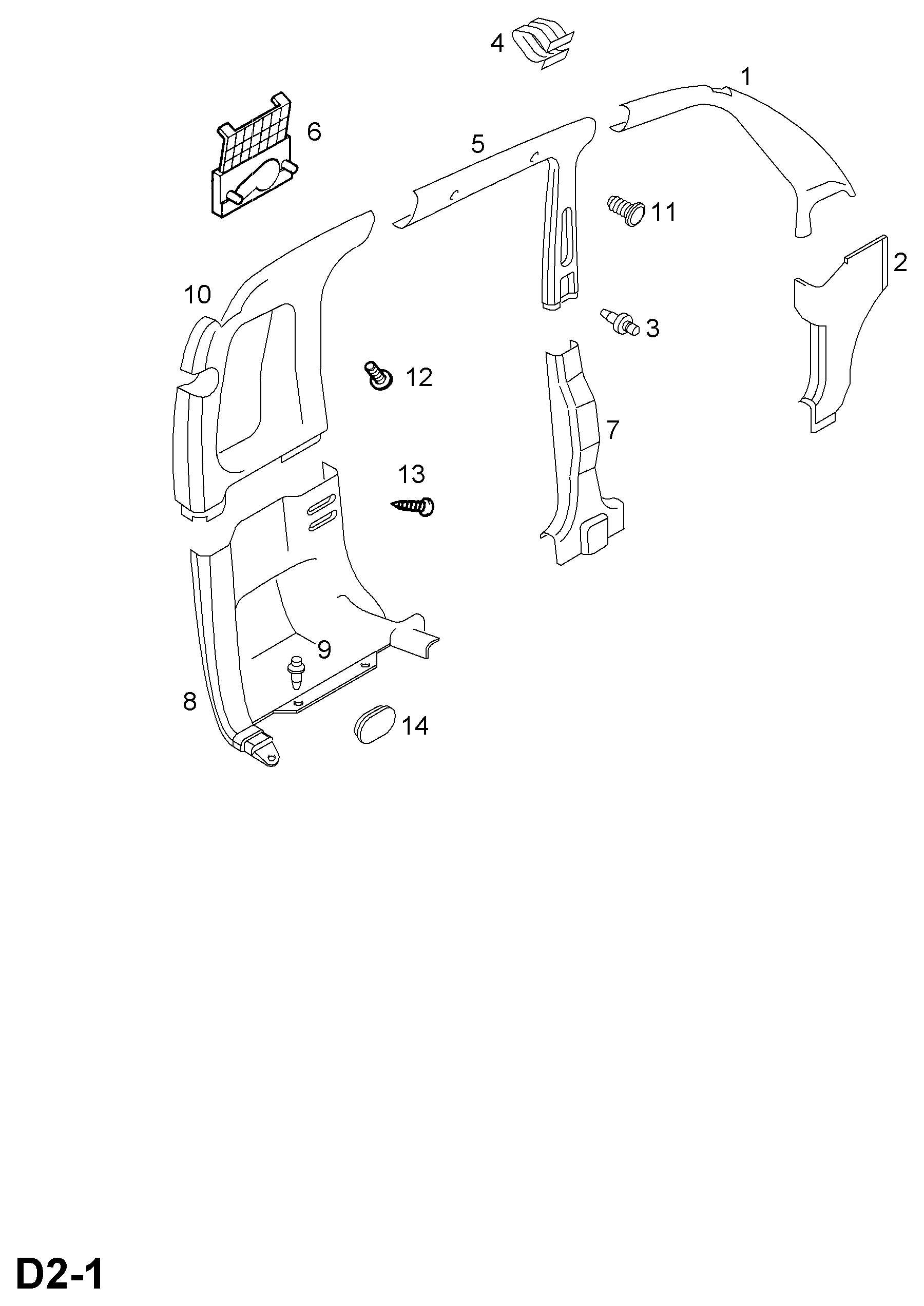 4
1
6
5
11
2
10
3
12
7
13
9
8
14
D2-1