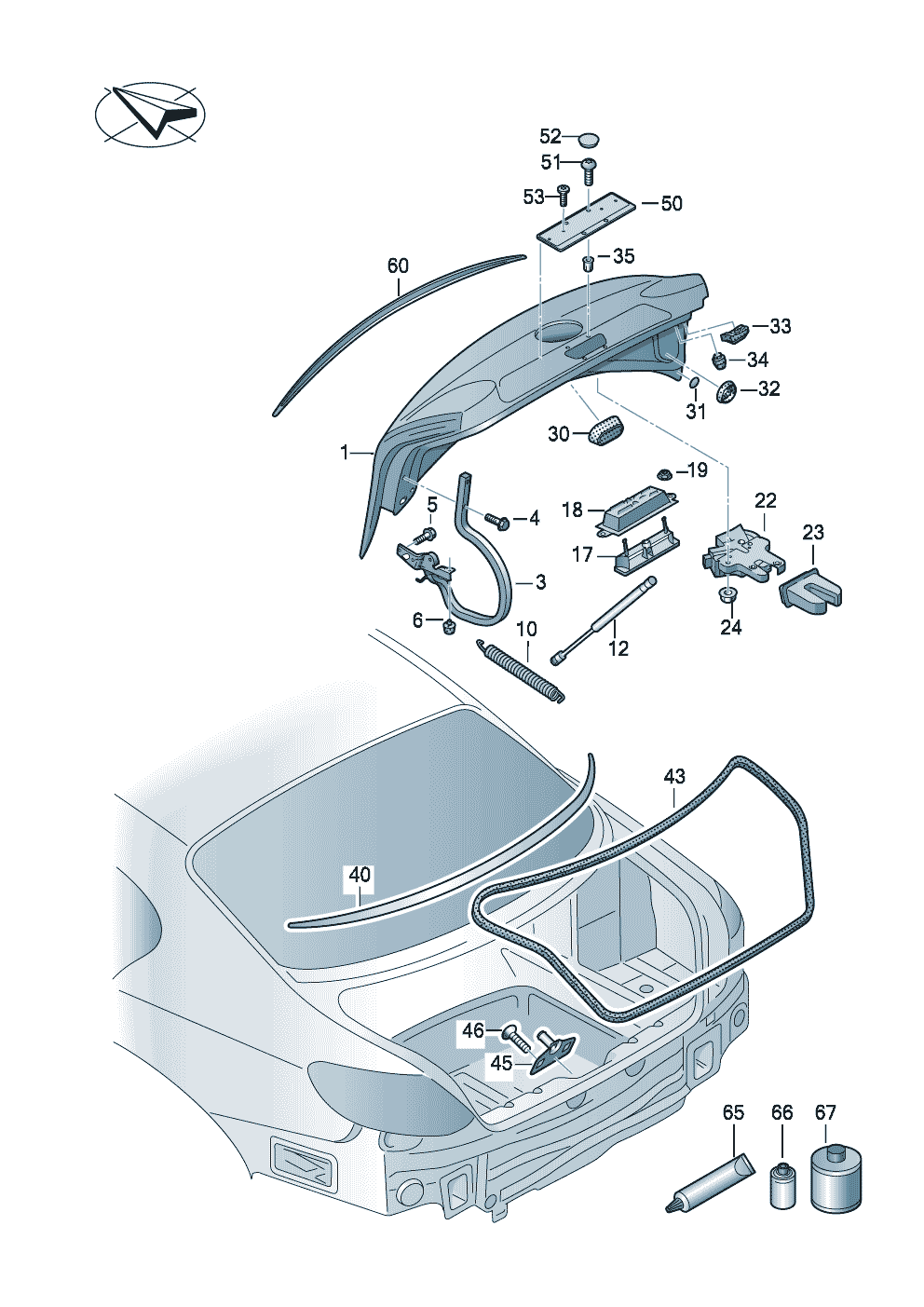 52
51
53
50
35
60
33
34
32
31
30
1
19
5
4
18
22
23
17
3
6
10
12
24
43
40
46
45
65
66
67