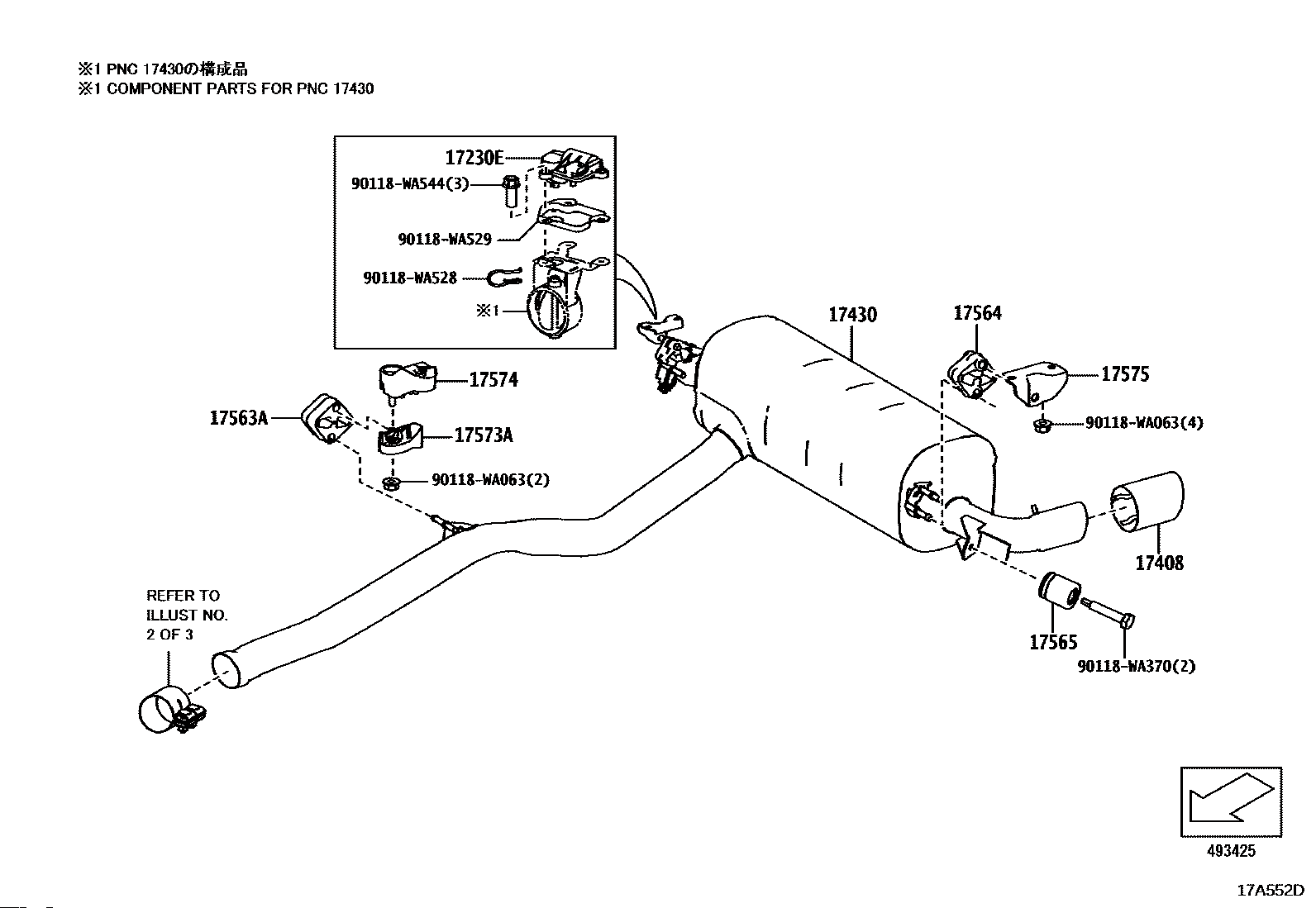 ※1 PNC 17430の構成品
※1 COMPONENT PARTS FOR PNC 17430

17230E
90118-WA544(3)
90118-WA529
90118-WA528
※1

17430
17564
17575
90118-WA063(4)
17574
17563A
17573A
90118-WA063(2)
17408
17565
90118-WA370(2)

REFER TO ILLUST NO. 2 OF 3

493425

17A552D