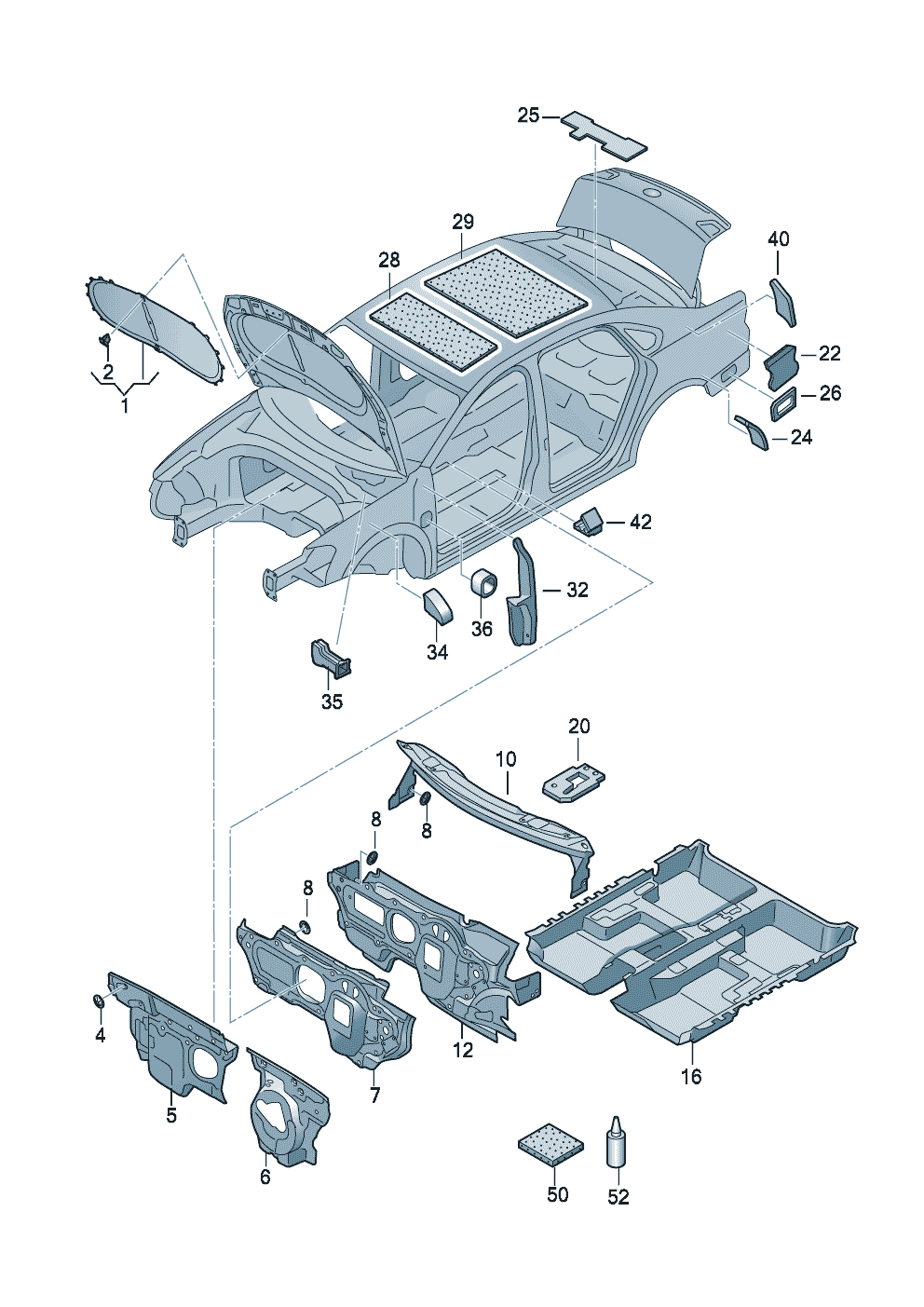 25
29
28
40
22
26
24
2
1
42
32
36
34
35
20
10
8
8
8
4
5
6
7
12
16
50
52