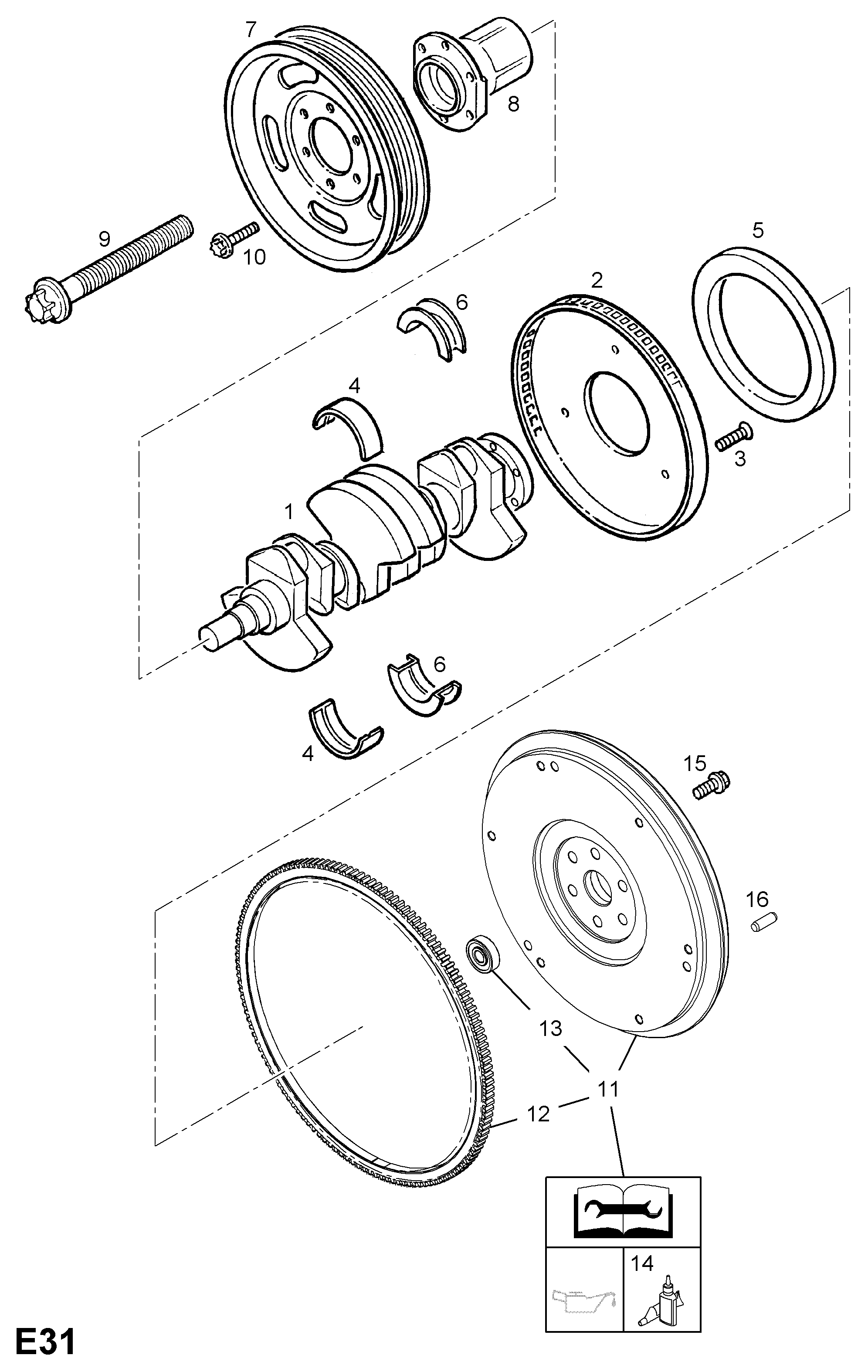 7
8
9
10
5
2
6
4
3
1
6
4
15
16
13
11
12
14
E31