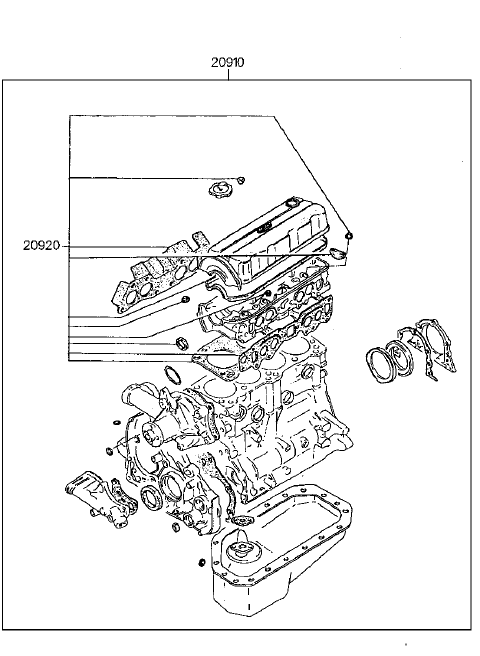 20910

20920