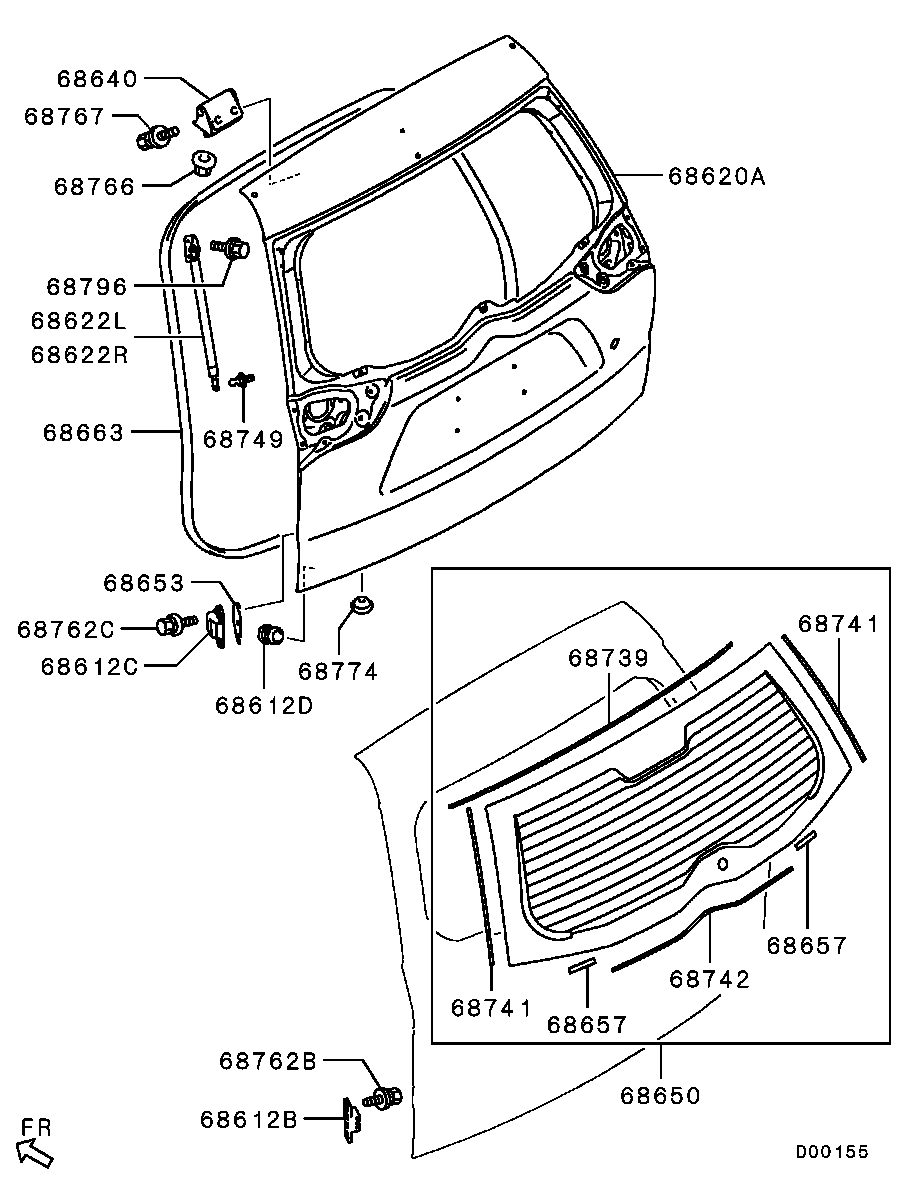 68640
68767
68766
68620A
68796
68622L
68622R
68663
68749
68653
68762C
68612C
68612D
68774
68741
68739
68657
68742
68741
68657
68650
68762B
68612B
FR
D00155