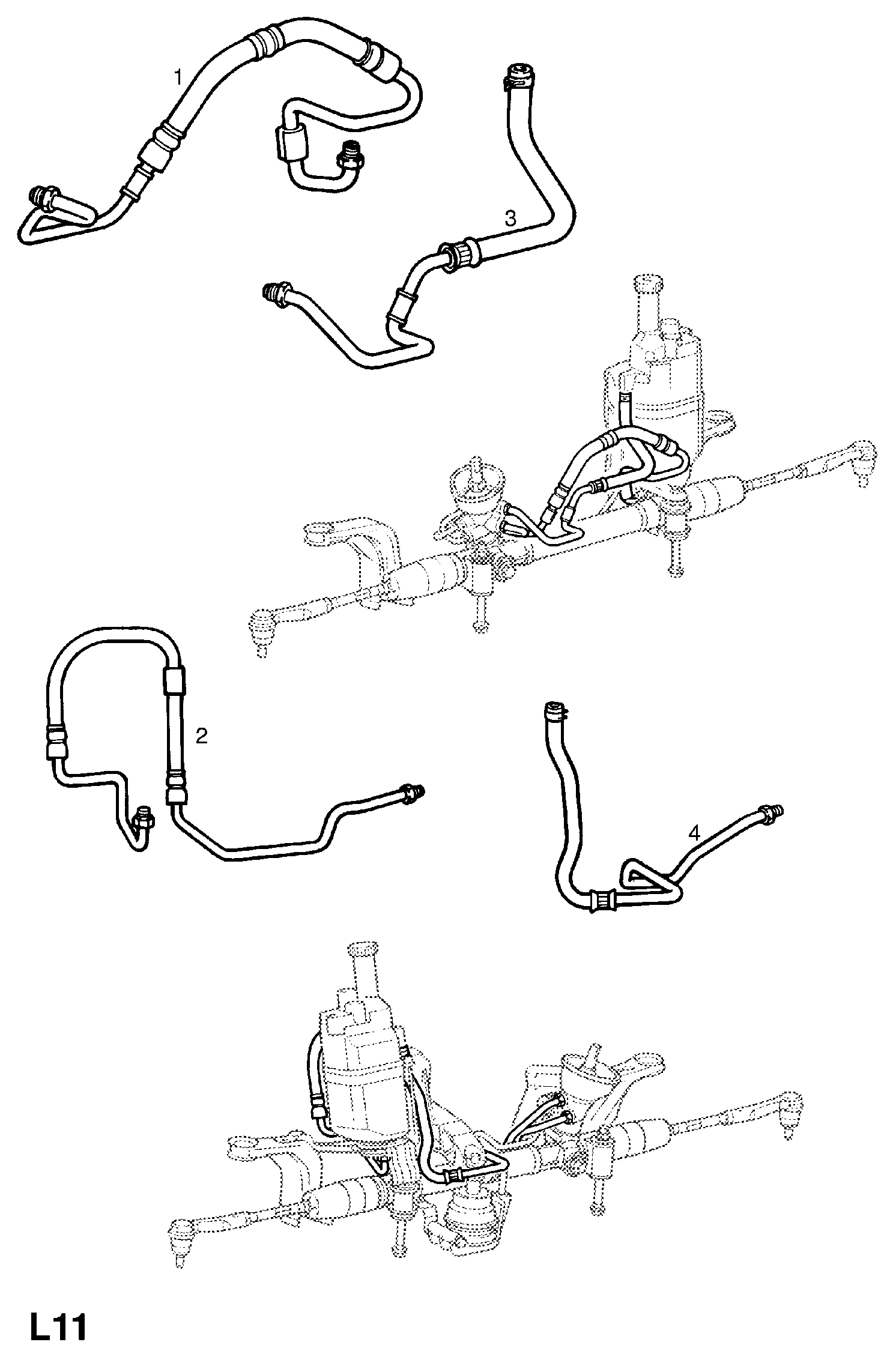 1

3

2

4

L11