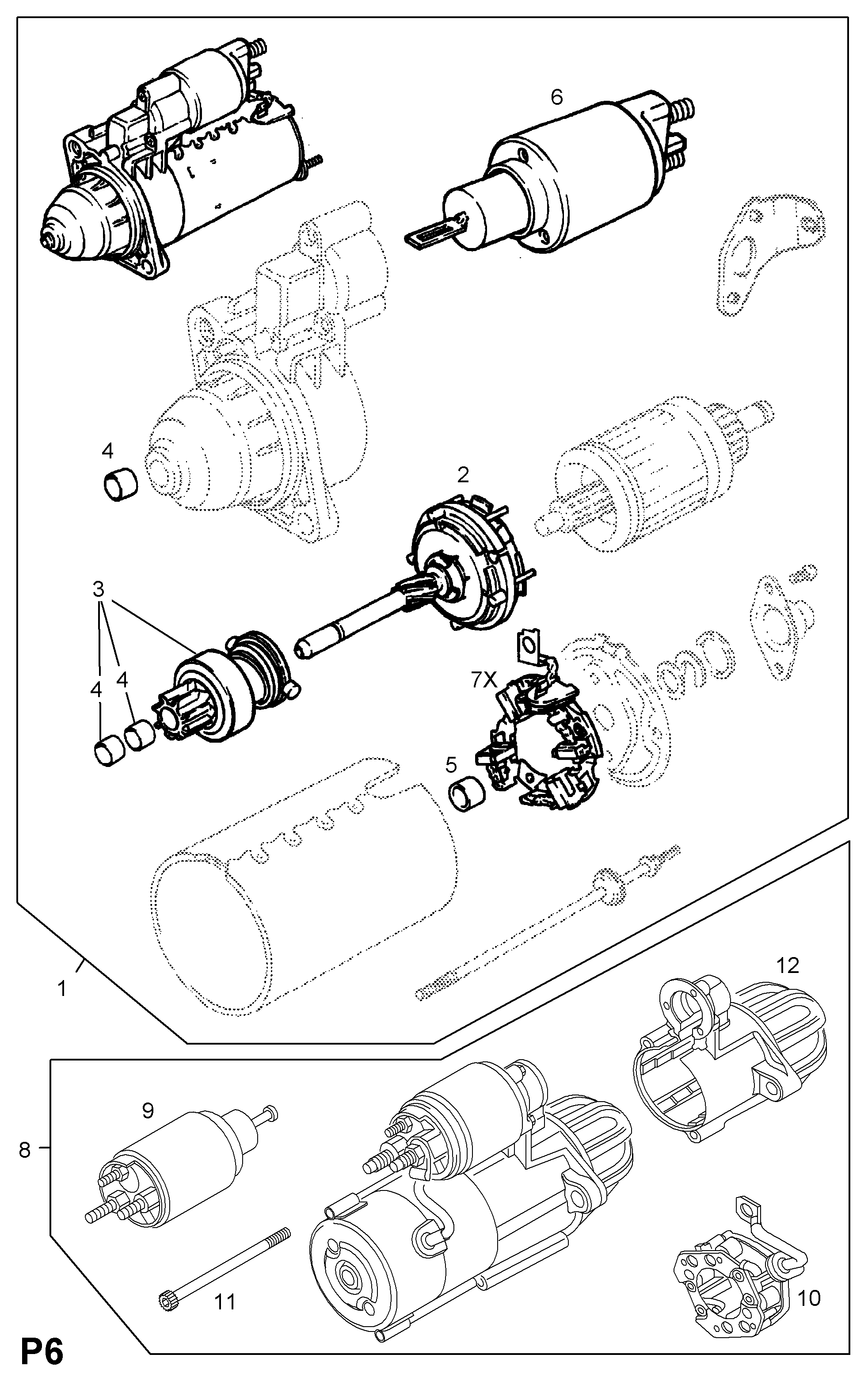 6

4

2

3

4 4

7X

5

1

12

9

8

11

10

P6