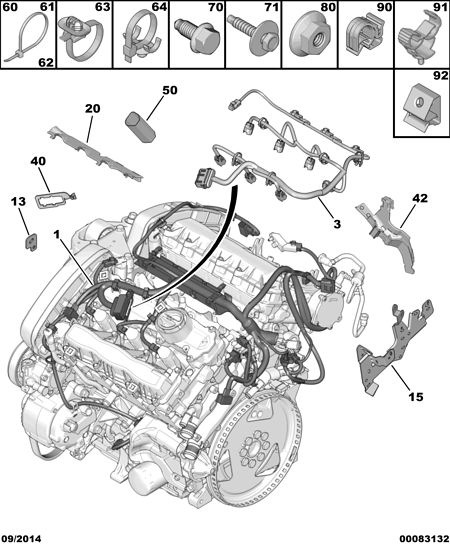 60 61 62 63 64 70 71 80 90 91 92

50
20
40
13
1
3
42
15

09/2014
00083132