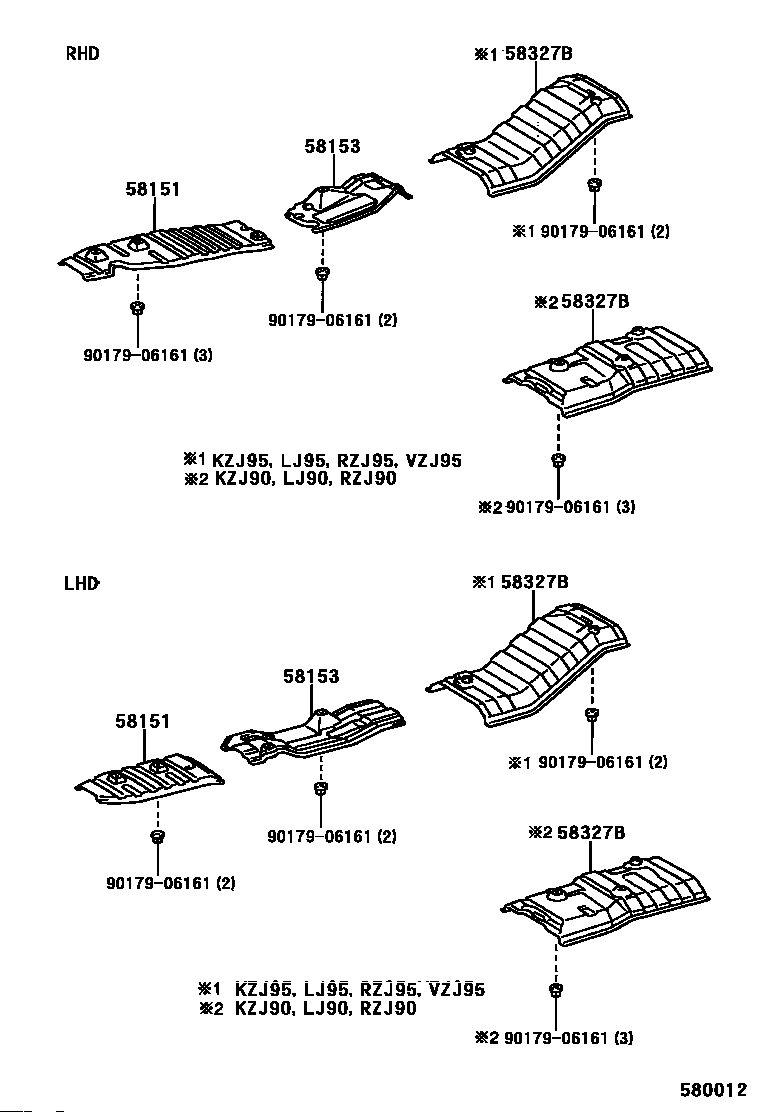 RHD

※1 58327B

58153

58151

※1 90179-06161 (2)

90179-06161 (2)

90179-06161 (3)

※2 58327B

※1 KZJ95, LJ95, RZJ95, VZJ95
※2 KZJ90, LJ90, RZJ90

※2 90179-06161 (3)

LHD

※1 58327B

58153

58151

※1 90179-06161 (2)

90179-06161 (2)

90179-06161 (2)

※2 58327B

※1 KZJ95, LJ95, RZJ95, VZJ95
※2 KZJ90, LJ90, RZJ90

※2 90179-06161 (3)

580012