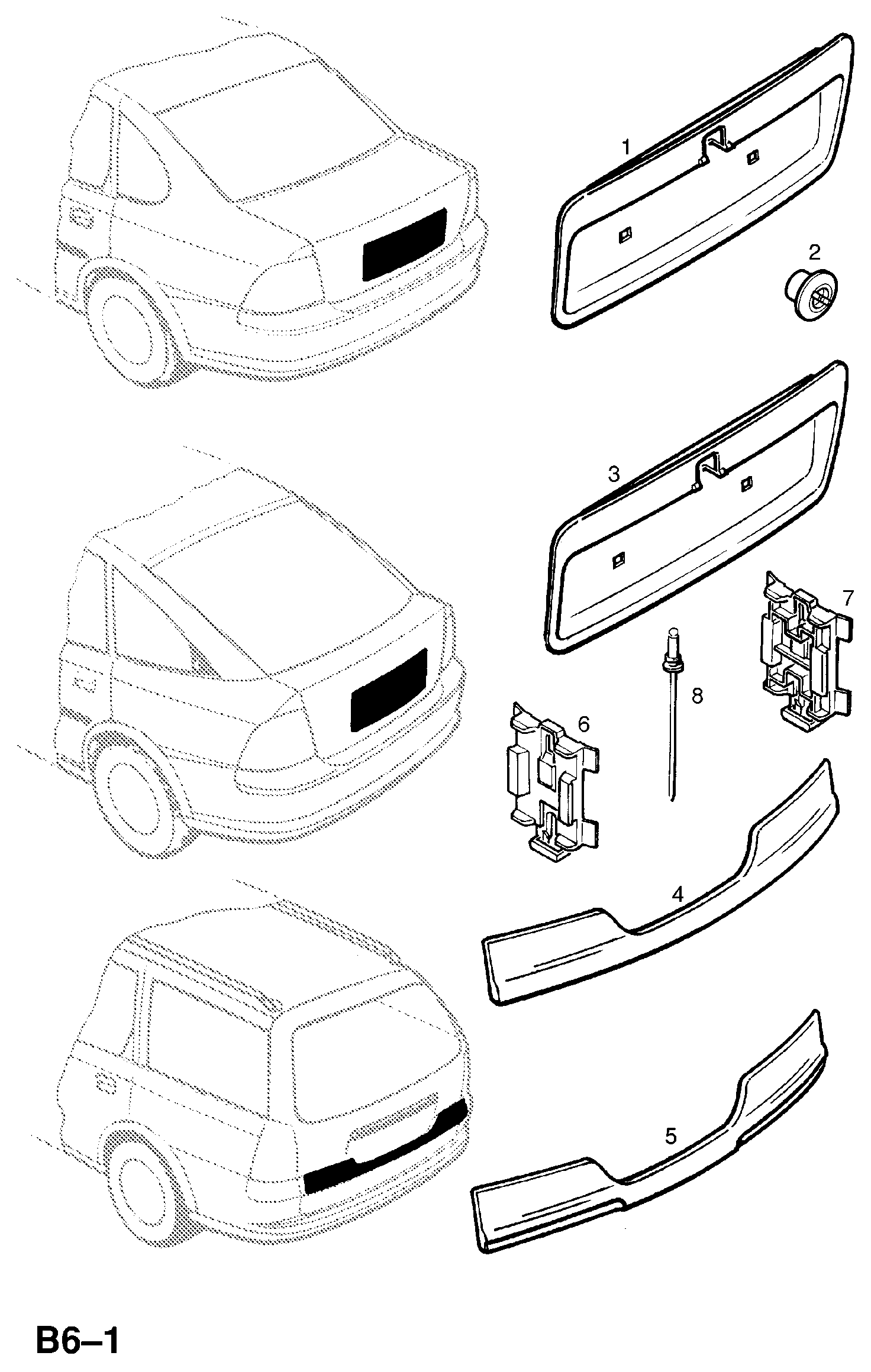 1
2
3
7
8
6
4
5
B6–1