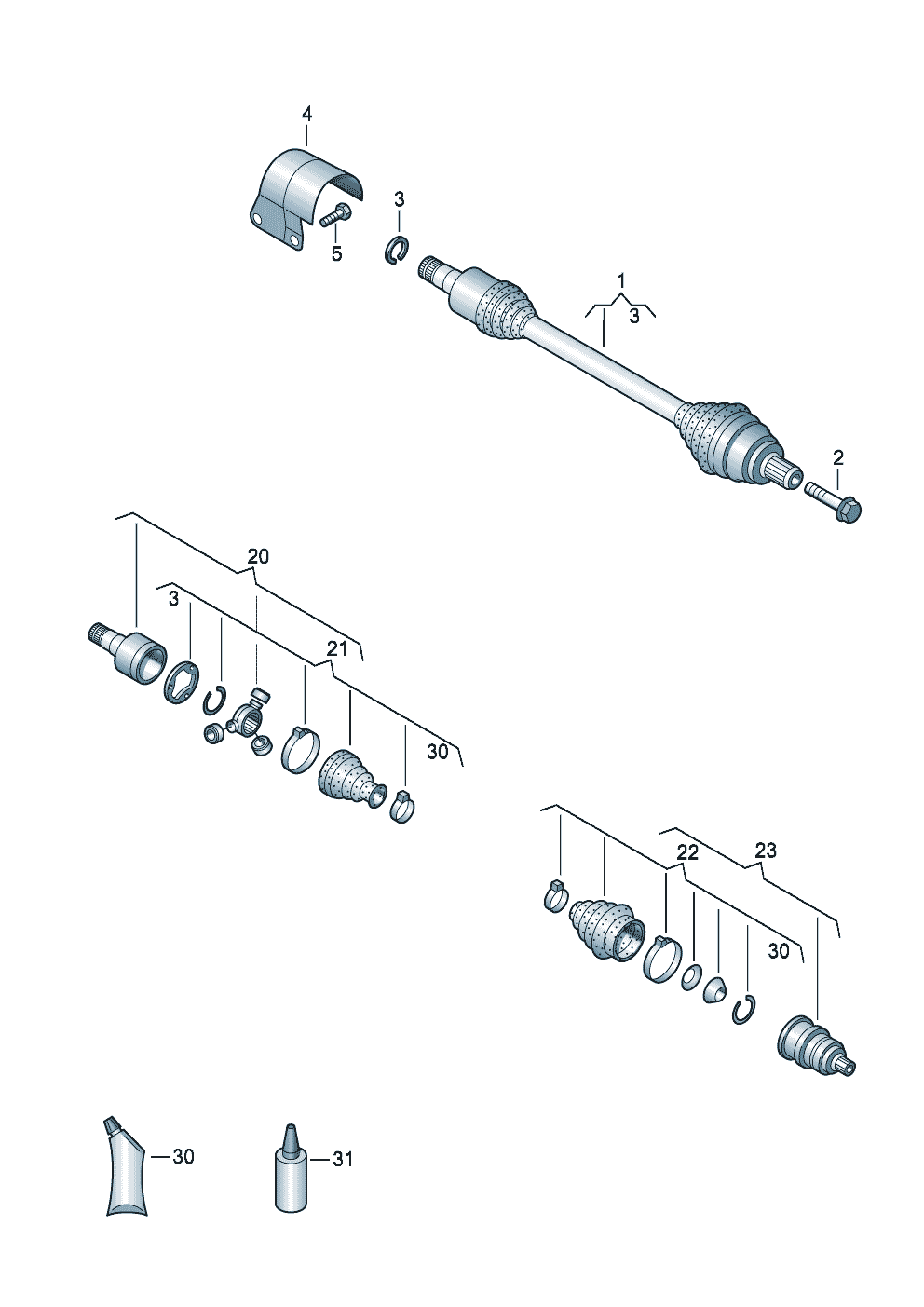 4
3
5
1
3
2
20
3
21
30
22
23
30
30
31