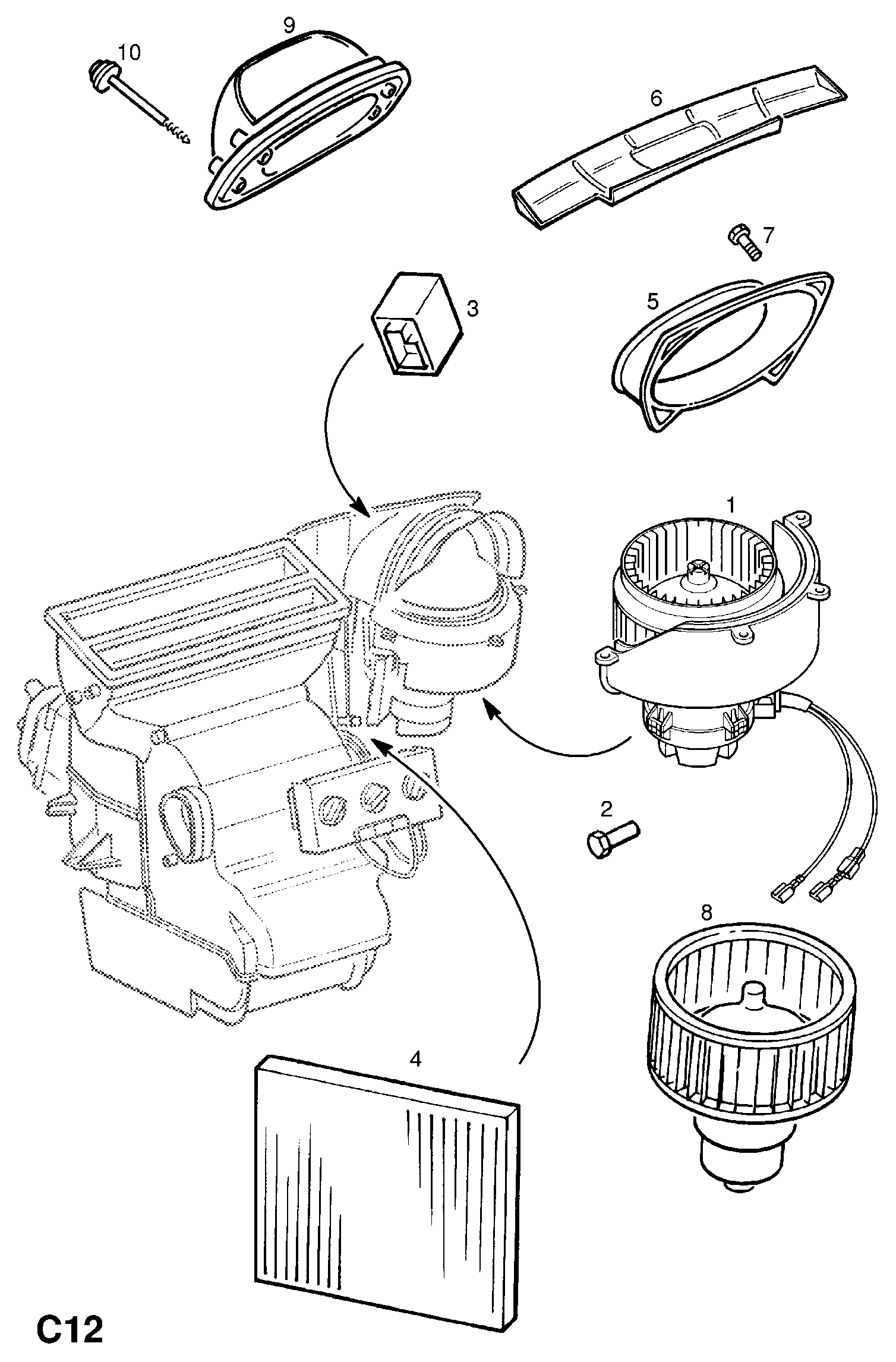 10
9
6
7
3
5
1
2
8
4
C12