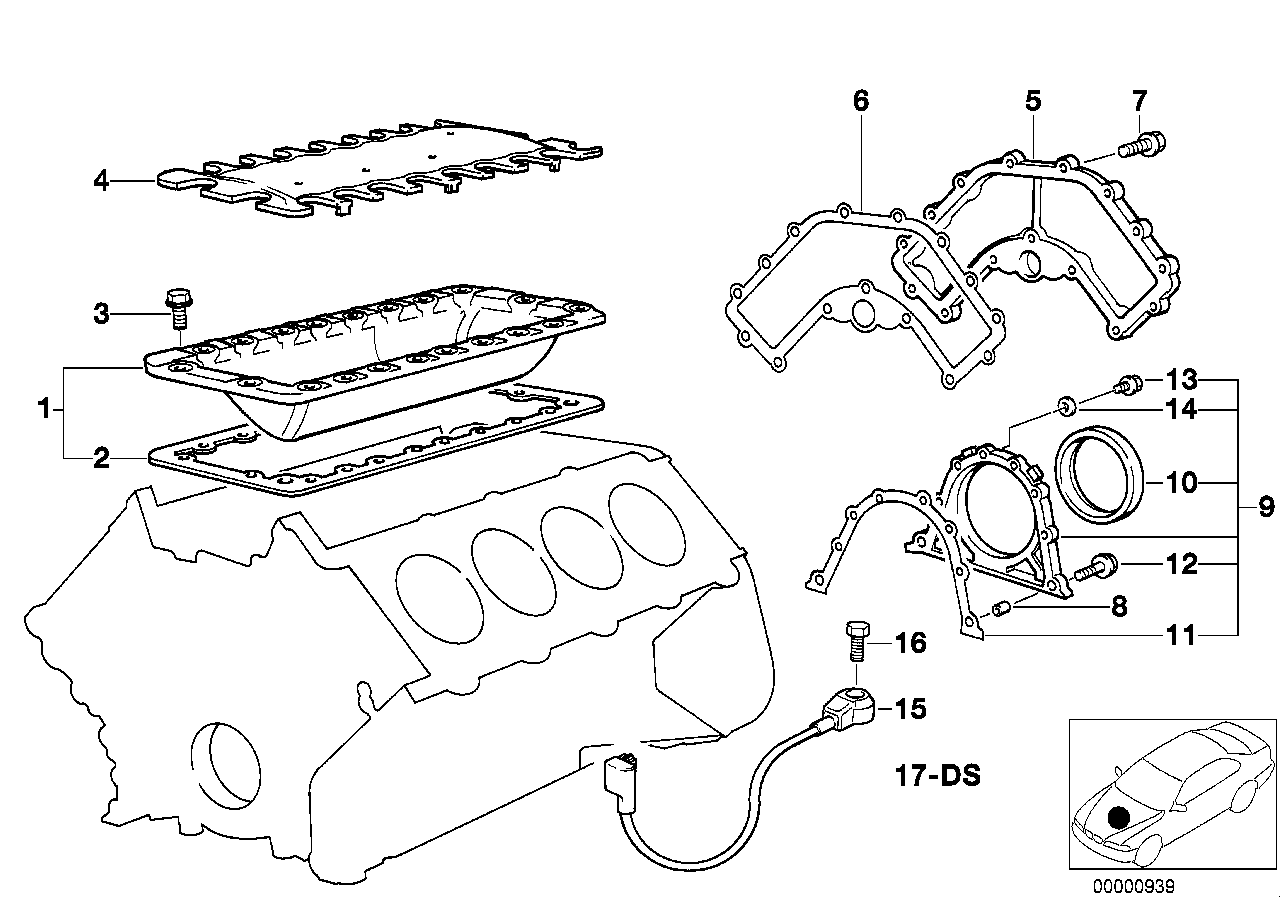 6
5
7
4
3
1
2
13
14
10
9
12
8
11
16
15
17-DS
00000939