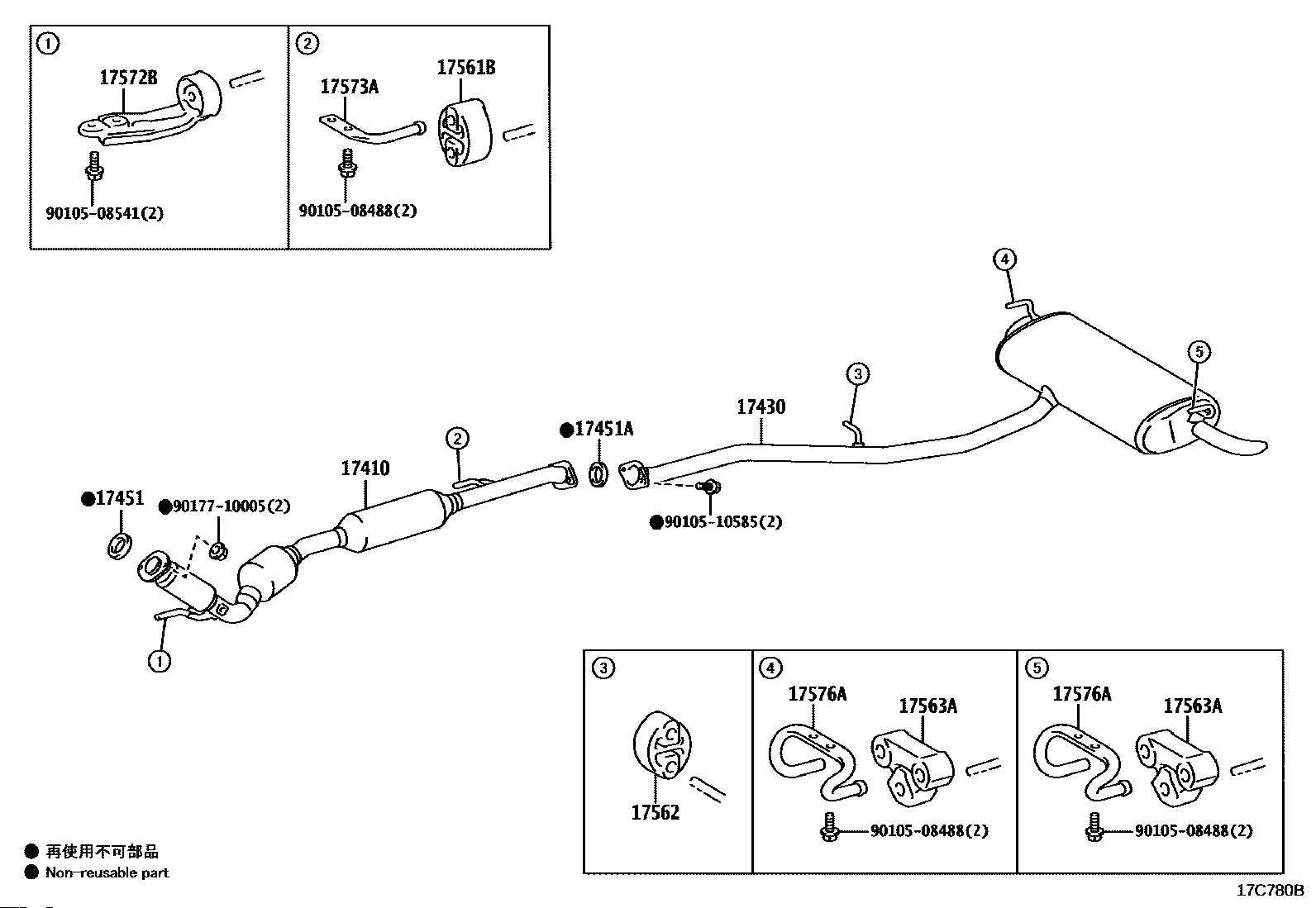 ①
17572B
90105-08541(2)

②
17573A
17561B
90105-08488(2)

④

⑤

③
17430

●17451A

②
17410

●17451
●90177-10005(2)

●90105-10585(2)

①

③
17562

④
17576A
17563A
90105-08488(2)

⑤
17576A
17563A
90105-08488(2)

● 再使用不可部品
● Non-reusable part

17C780B