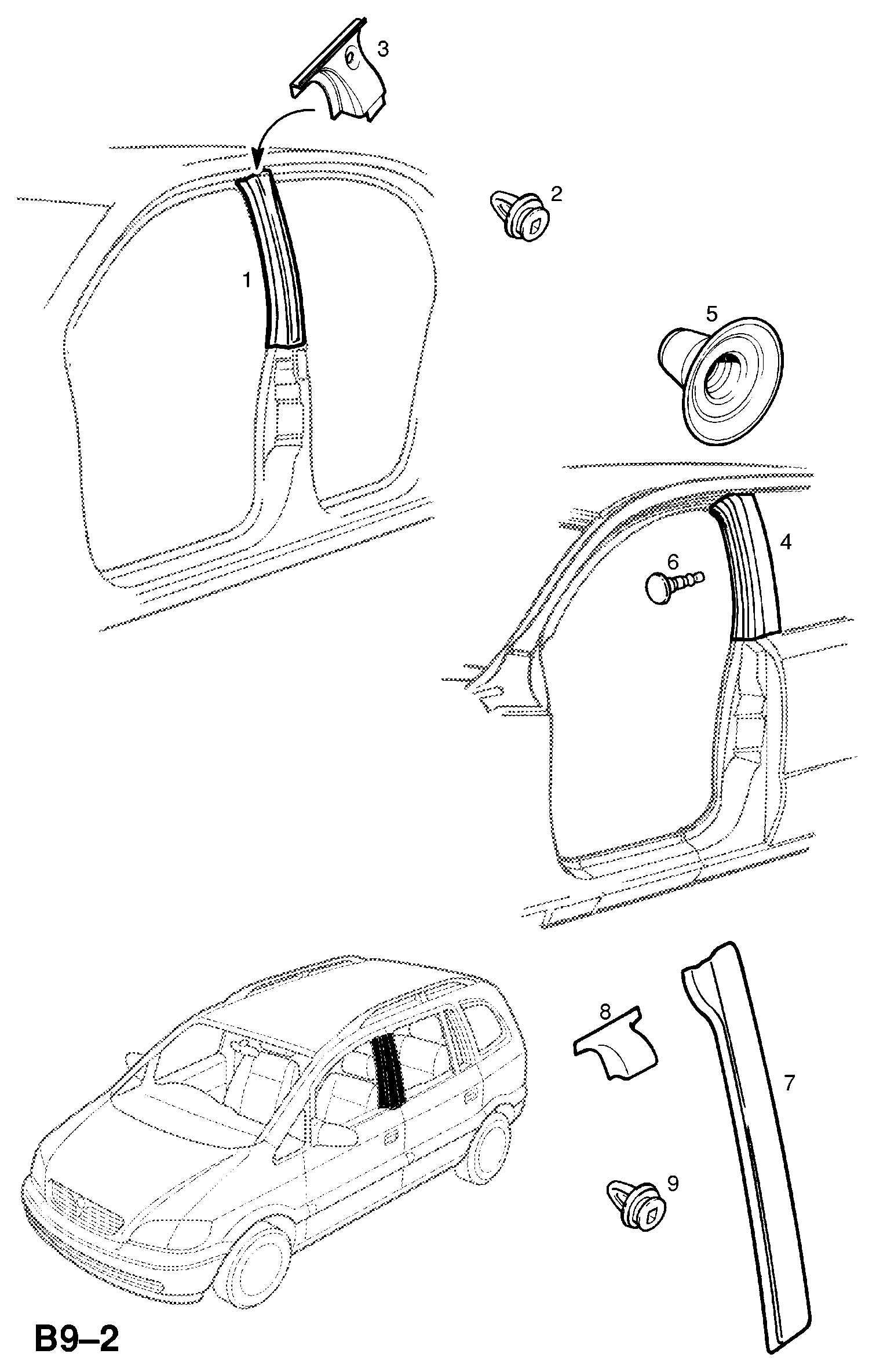 3
2
1
5
4
6
8
7
9
B9–2