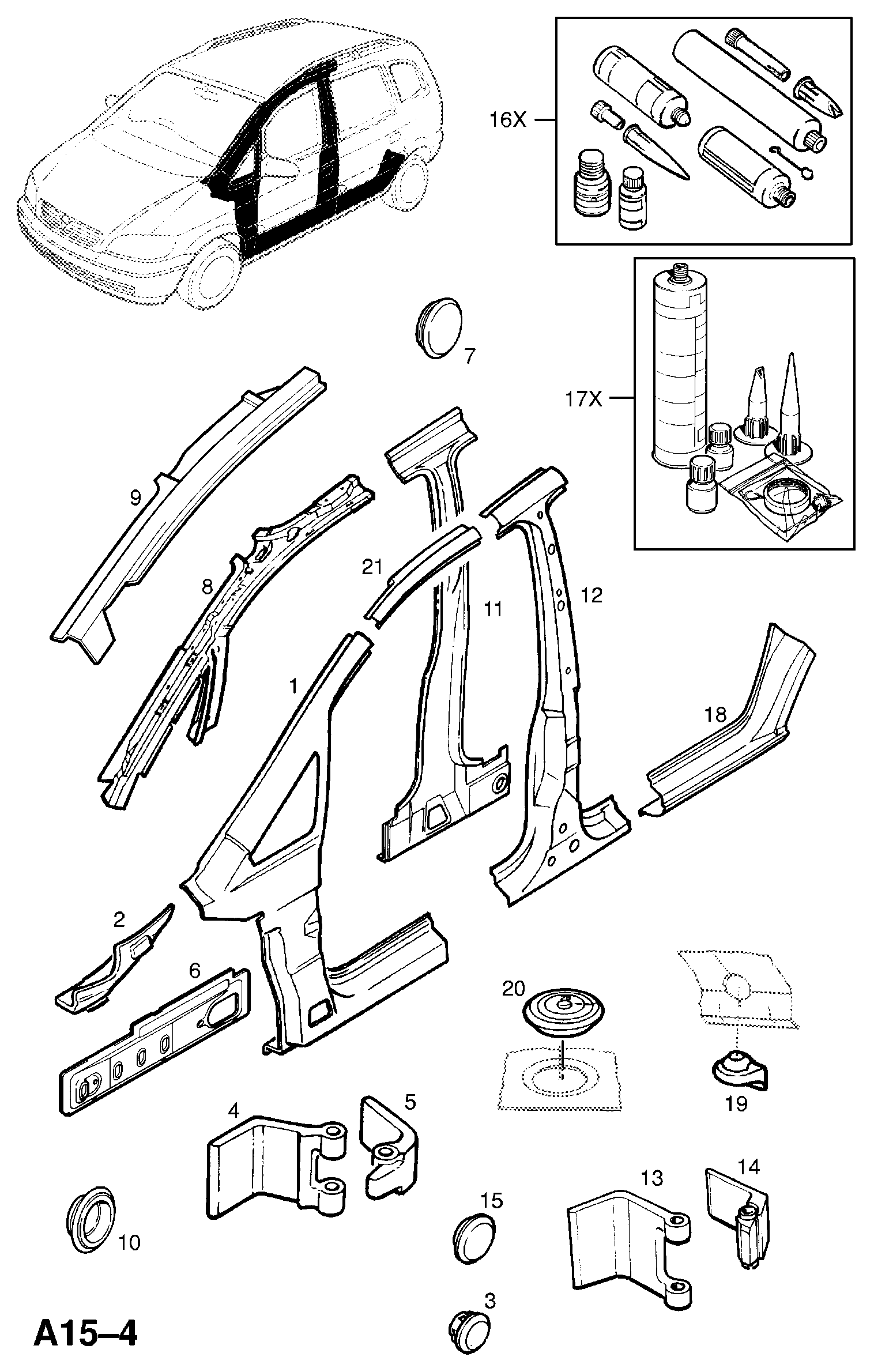 16X
7
17X
9
8
21
11
12
1
18
2
6
20
19
4
5
10
15
13
14
3
A15–4