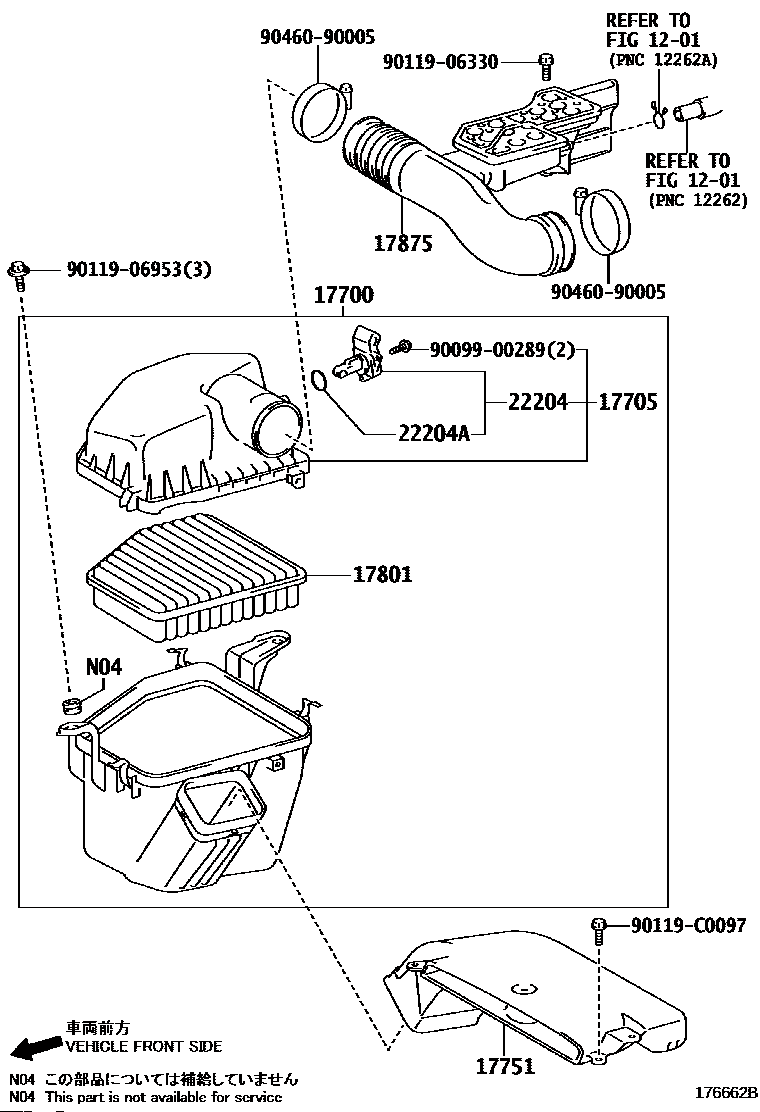 90460-90005

90119-06330

REFER TO FIG 12-01 (PNC 12262A)

REFER TO FIG 12-01 (PNC 12262)

17875

90460-90005

90119-06953(3)

17700

90099-00289(2)

22204

17705

22204A

17801

N04

90119-C0097

17751

車両前方
VEHICLE FRONT SIDE

N04 この部品については補給していません
N04 This part is not available for service

176662B