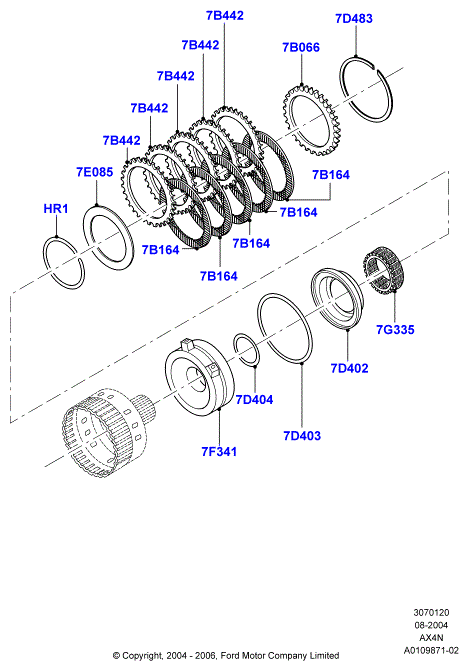 7B442
7D483
7B442
7B066
7B442
7B442
7B442
7E085
7B164
HR1
7B164
7B164
7B164
7B164
7G335
7D402
7D404
7D403
7F341
3070120
08-2004
AX4N
A0109871-02
© Copyright, 2004 - 2006, Ford Motor Company Limited