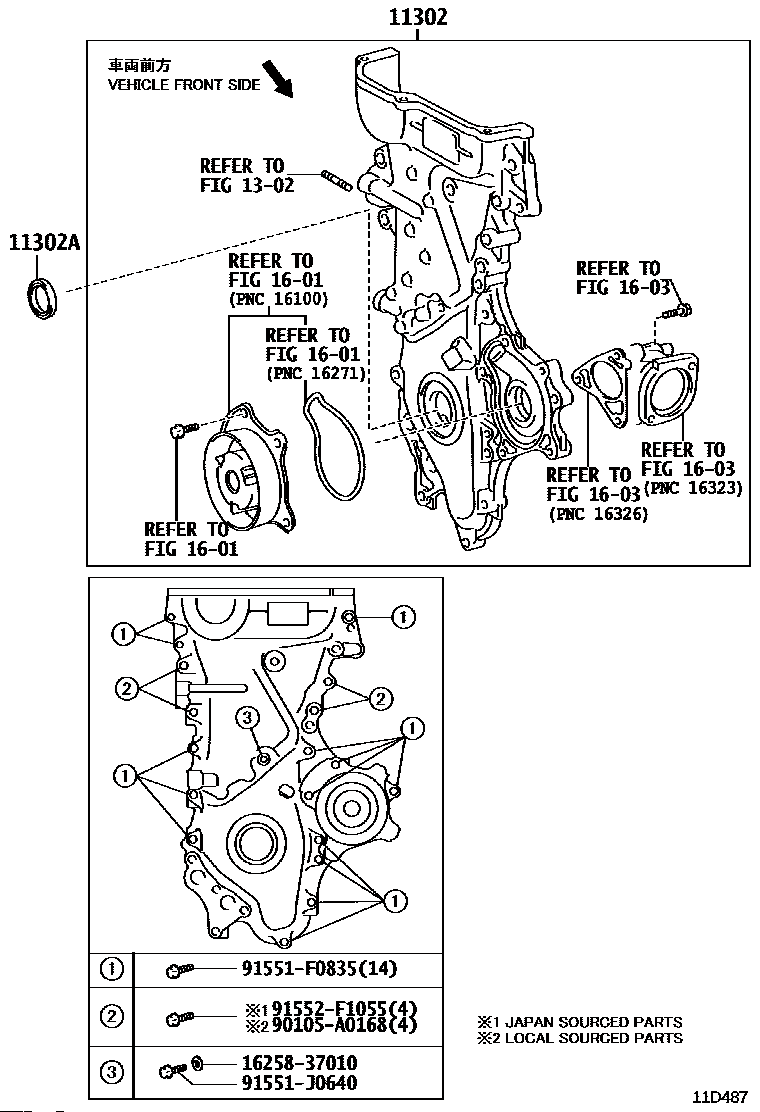 11302

車両前方
VEHICLE FRONT SIDE

REFER TO
FIG 13-02

11302A

REFER TO
FIG 16-01
(PNC 16100)

REFER TO
FIG 16-01
(PNC 16271)

REFER TO
FIG 16-03

REFER TO
FIG 16-03
(PNC 16323)

REFER TO
FIG 16-03
(PNC 16326)

REFER TO
FIG 16-01

1 1 2 2 3 1 1 1

| 1 | 91551-F0835(14) |
|---|---|
| 2 | ※1 91552-F1055(4) ※2 90105-A0168(4) |
| 3 | 16258-37010 91551-J0640 |

※1 JAPAN SOURCED PARTS
※2 LOCAL SOURCED PARTS

11D487